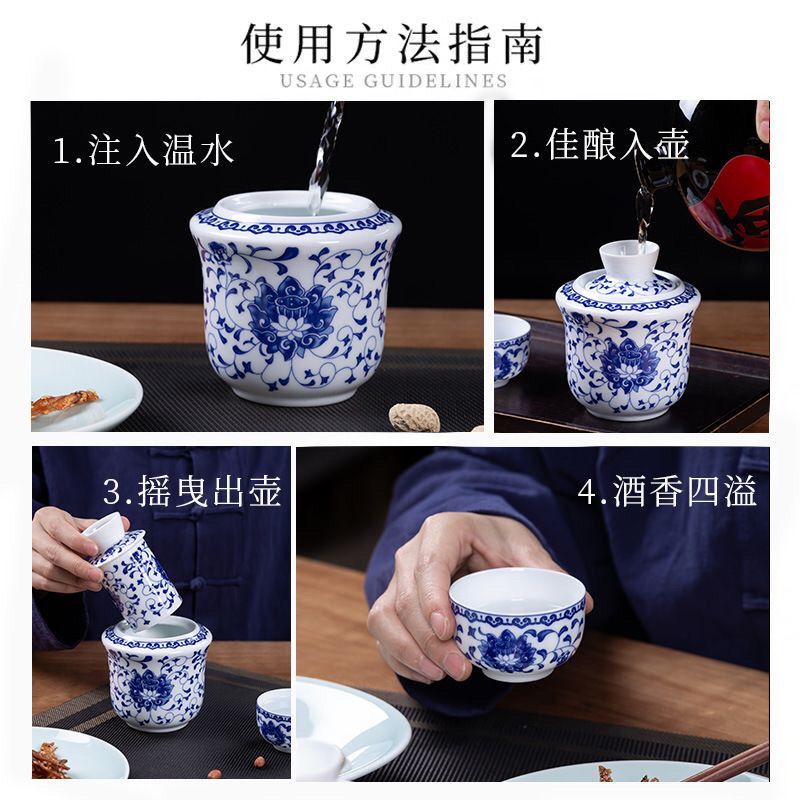 使用方法指南
USAGE GUIDELINES

1.注入温水

2.佳酿入壶

3.摇曳出壶

4.酒香四溢