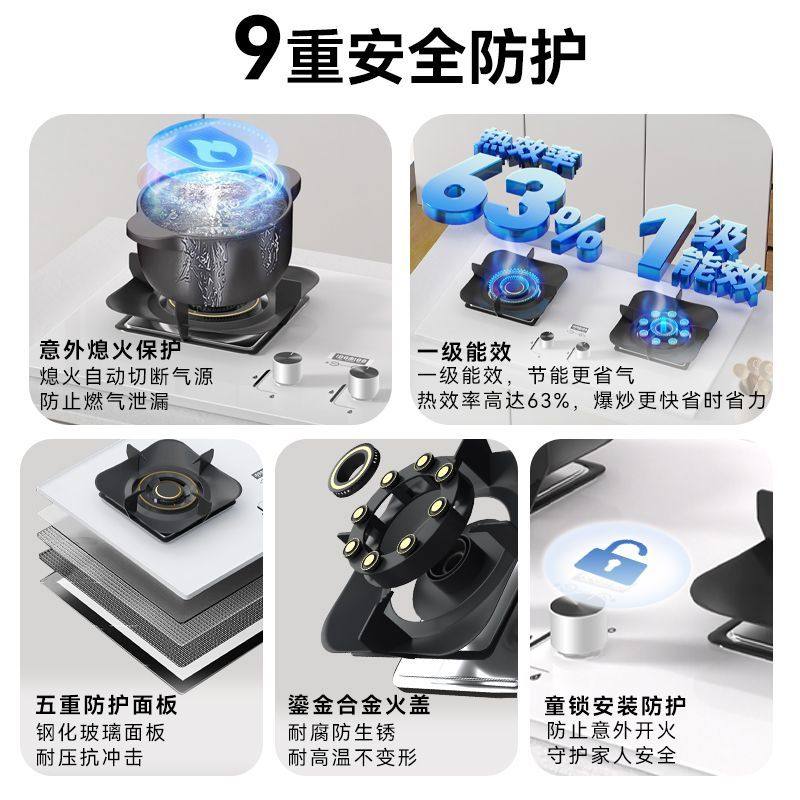 9重安全防护

意外熄火保护
熄火自动切断气源
防止燃气泄漏

热效率
63%
1级能效

一级能效
一级能效，节能更省气
热效率高达63%，爆炒更快省时省力

五重防护面板
钢化玻璃面板
耐压抗冲击

鎏金合金火盖
耐腐防生锈
耐高温不变形

童锁安装防护
防止意外开火
守护家人安全