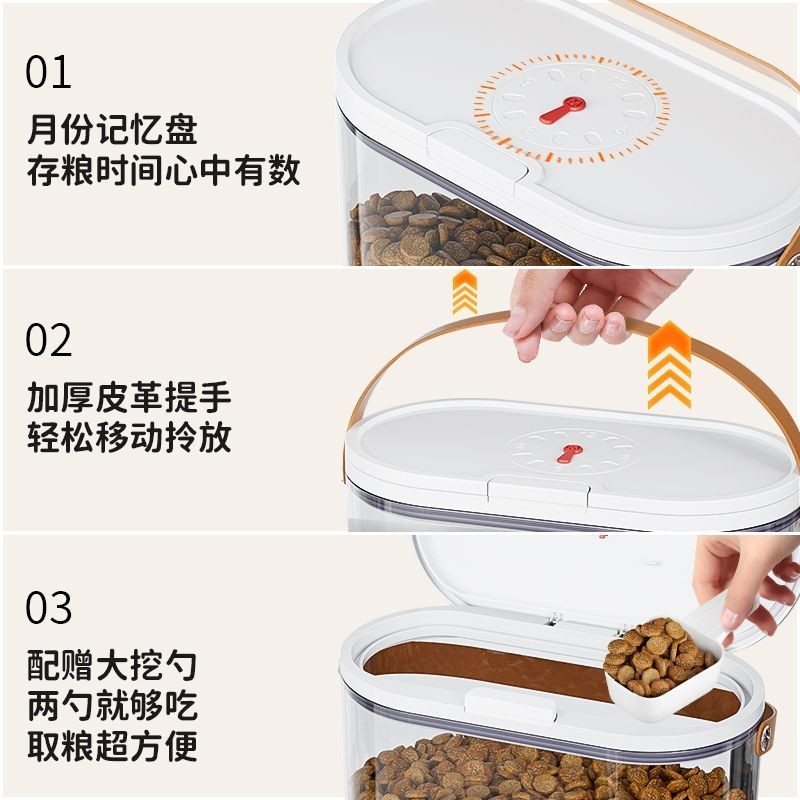 01

月份记忆盘
存粮时间心中有数

02

加厚皮革提手
轻松移动拎放

03

配赠大挖勺
两勺就够吃
取粮超方便