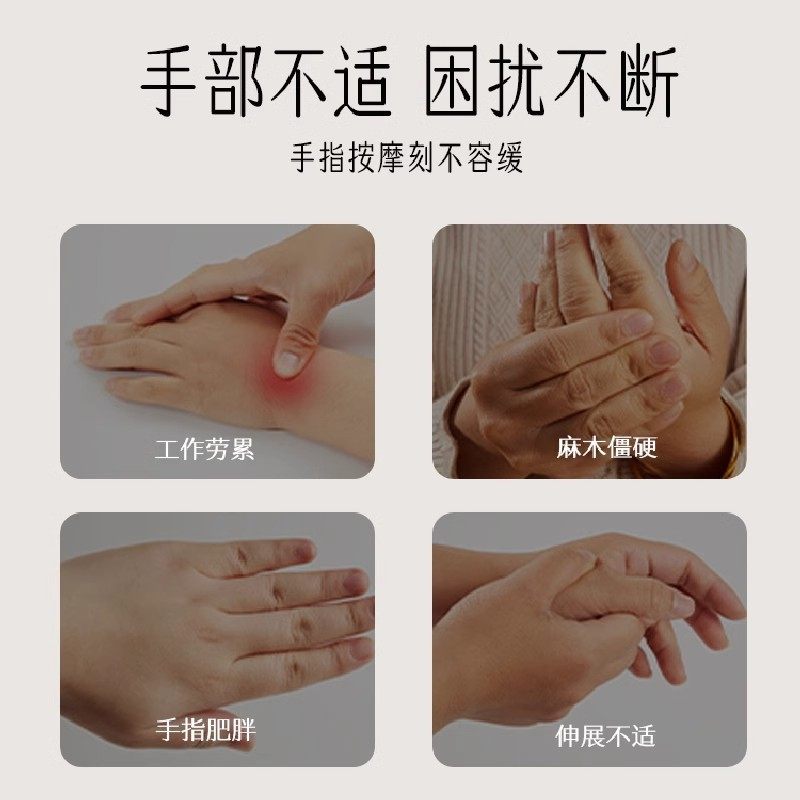 手部不适 困扰不断

手指按摩刻不容缓

工作劳累

麻木僵硬

手指肥胖

伸展不适