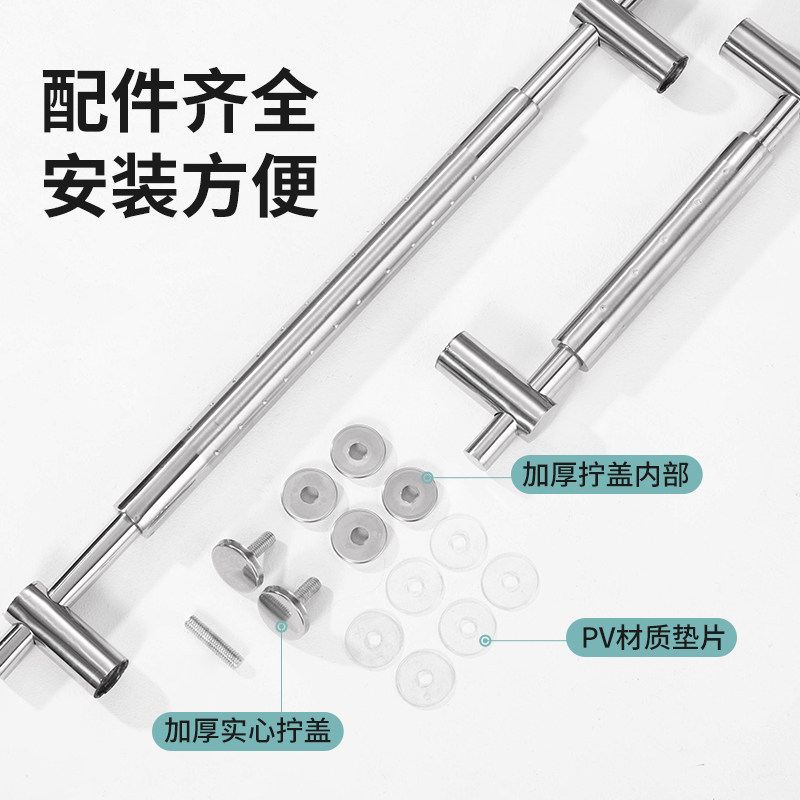 配件齐全
安装方便

加厚拧盖内部

PV材质垫片

加厚实心拧盖