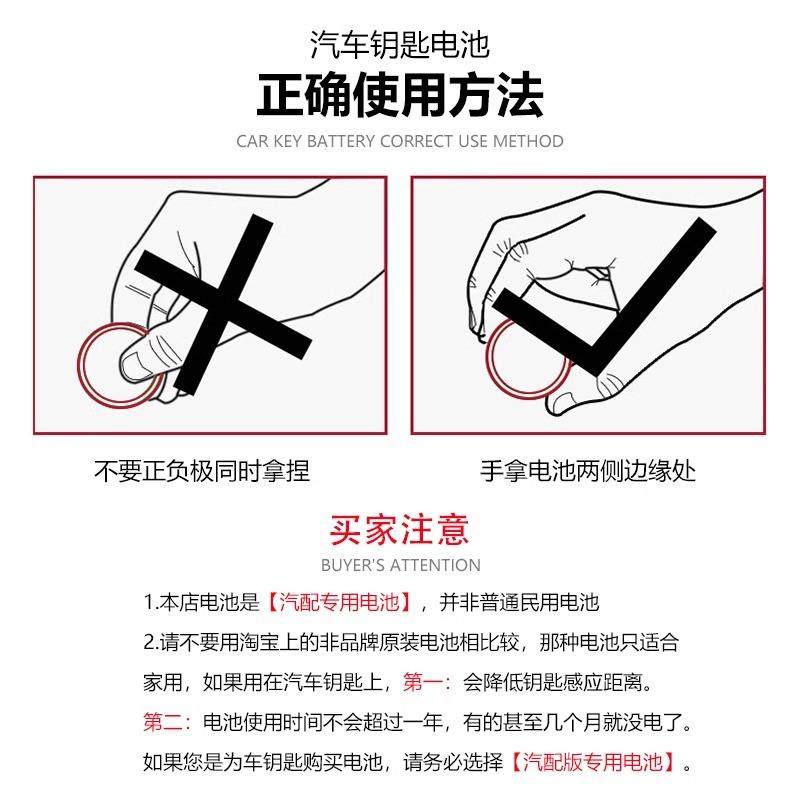 汽车钥匙电池
正确使用方法
CAR KEY BATTERY CORRECT USE METHOD

不要正负极同时拿捏

手拿电池两侧边缘处

买家注意
BUYER'S ATTENTION

1.本店电池是【汽配专用电池】，并非普通民用电池

2.请不要用淘宝上的非品牌原装电池相比较，那种电池只适合家用，如果用在汽车钥匙上，第一：会降低钥匙感应距离。第二：电池使用时间不会超过一年，有的甚至几个月就没电了。如果您是为车钥匙购买电池，请务必选择【汽配版专用电池】。