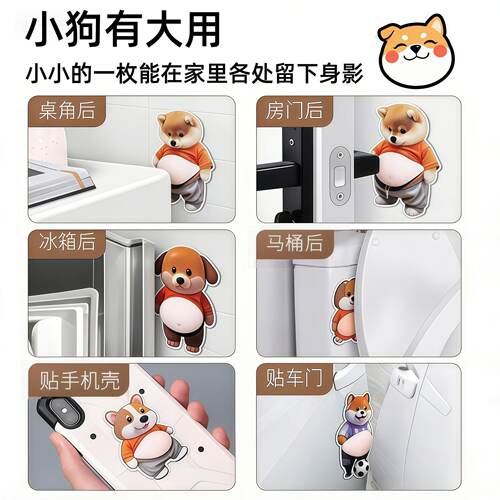 小狗有大用

小小的一枚能在家里各处留下身影

桌角后

房门后

冰箱后

马桶后

贴手机壳

贴车门