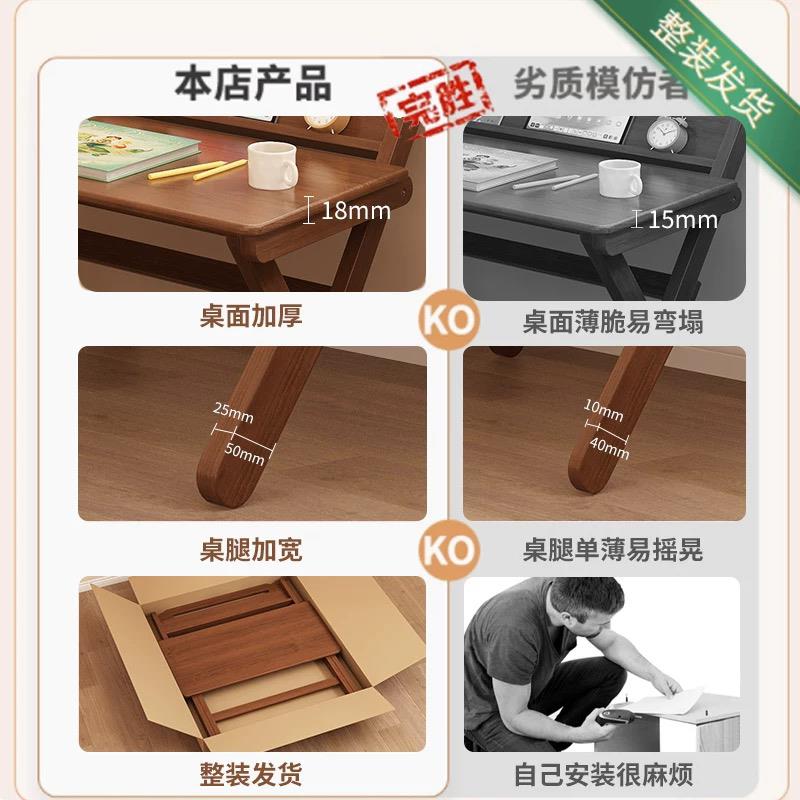 整装发货

本店产品

完胜

劣质模仿者

18mm

15mm

桌面加厚

KO

桌面薄脆易弯塌

25mm

50mm

10mm

40mm

桌腿加宽

KO

桌腿单薄易摇晃

整装发货

自己安装很麻烦