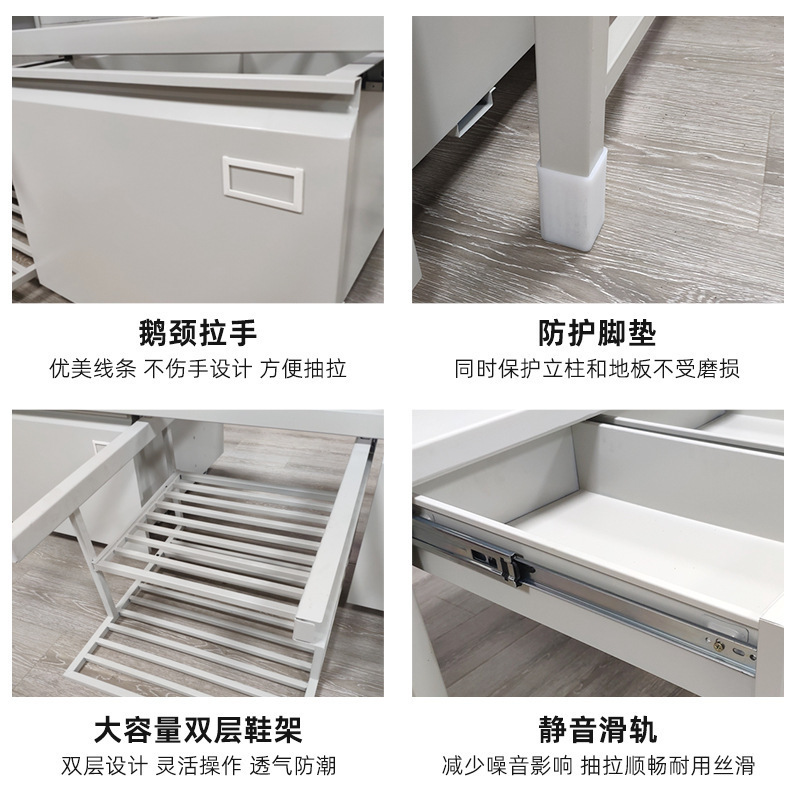 鹅颈拉手
优美线条 不伤手设计 方便抽拉

防护脚垫
同时保护立柱和地板不受磨损

大容量双层鞋架
双层设计 灵活操作 透气防潮

静音滑轨
减少噪音影响 抽拉顺畅耐用丝滑