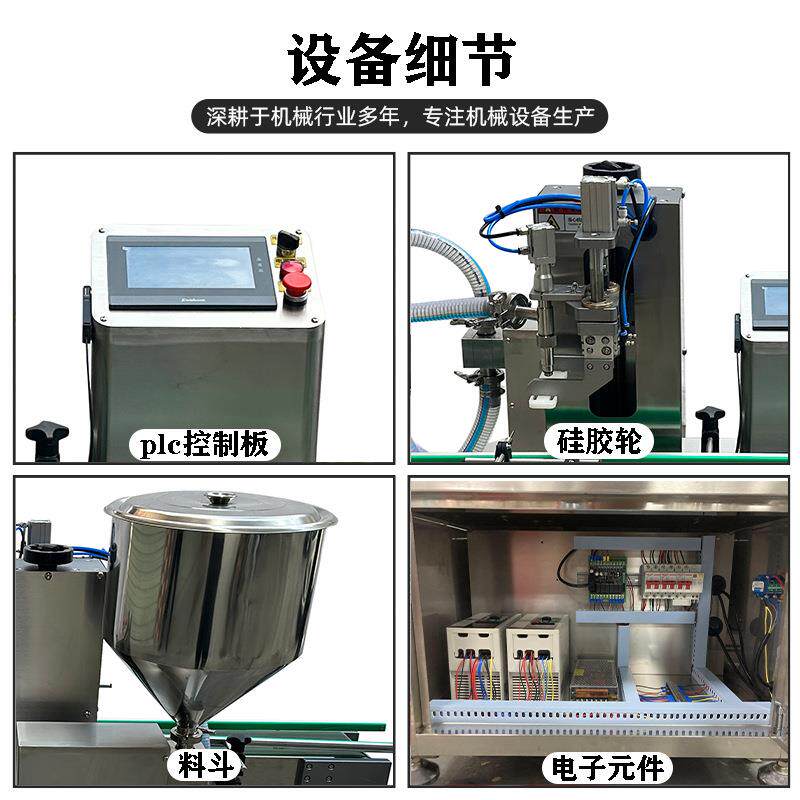 设备细节

深耕于机械行业多年，专注机械设备生产

plc控制板

硅胶轮

料斗

电子元件