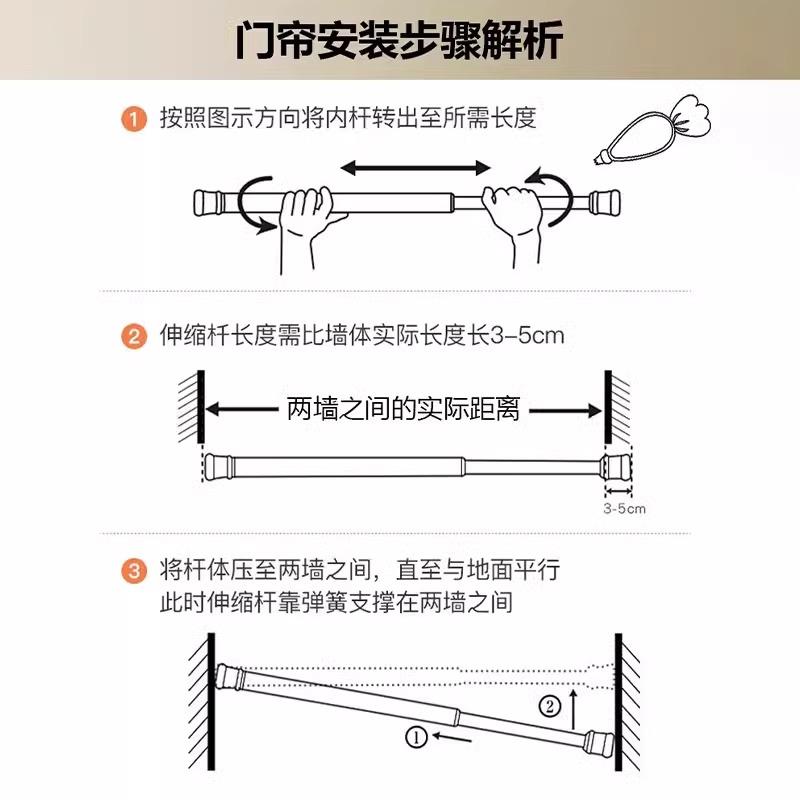 门帘安装步骤解析

1 按照图示方向将内杆转出至所需长度

2 伸缩杆长度需比墙体实际长度长3-5cm

两墙之间的实际距离

3-5cm

3 将杆体压至两墙之间，直至与地面平行
此时伸缩杆靠弹簧支撑在两墙之间

②

①