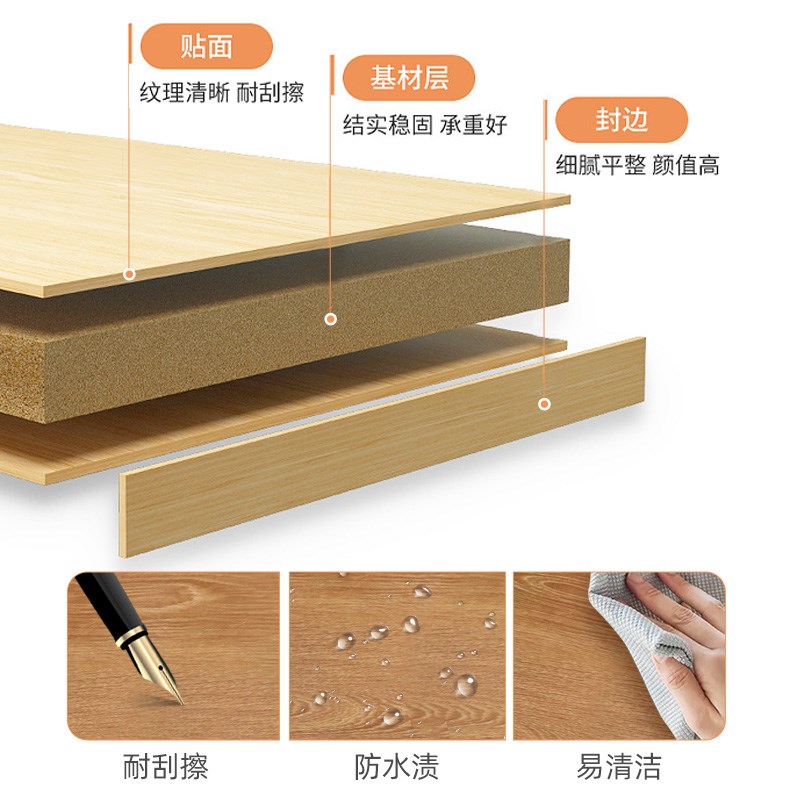 贴面
纹理清晰 耐刮擦

基材层
结实稳固 承重好

封边
细腻平整 颜值高

耐刮擦

防水渍

易清洁