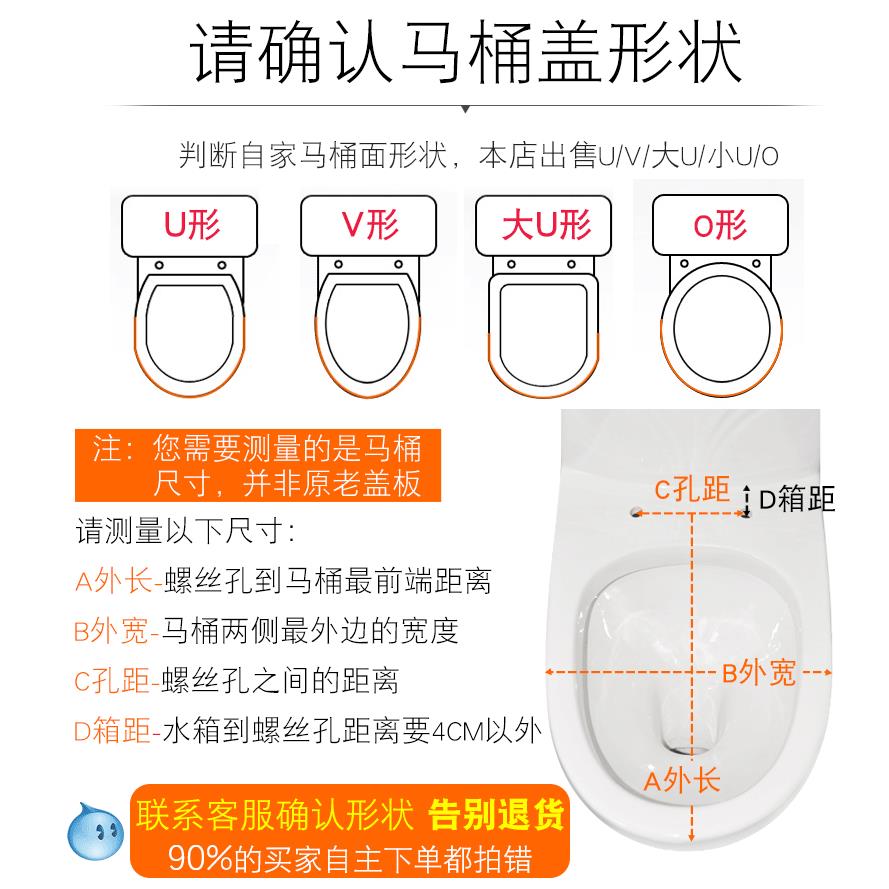 请确认马桶盖形状

判断自家马桶面形状，本店出售U/V/大U/小U/O

U形

V形

大U形

O形

注：您需要测量的是马桶尺寸，并非原老盖板

请测量以下尺寸：

A外长-螺丝孔到马桶最前端距离

B外宽-马桶两侧最外边的宽度

C孔距-螺丝孔之间的距离

D箱距-水箱到螺丝孔距离要4CM以外

C孔距

D箱距

B外宽

A外长

联系客服确认形状 告别退货

90%的买家自主下单都拍错