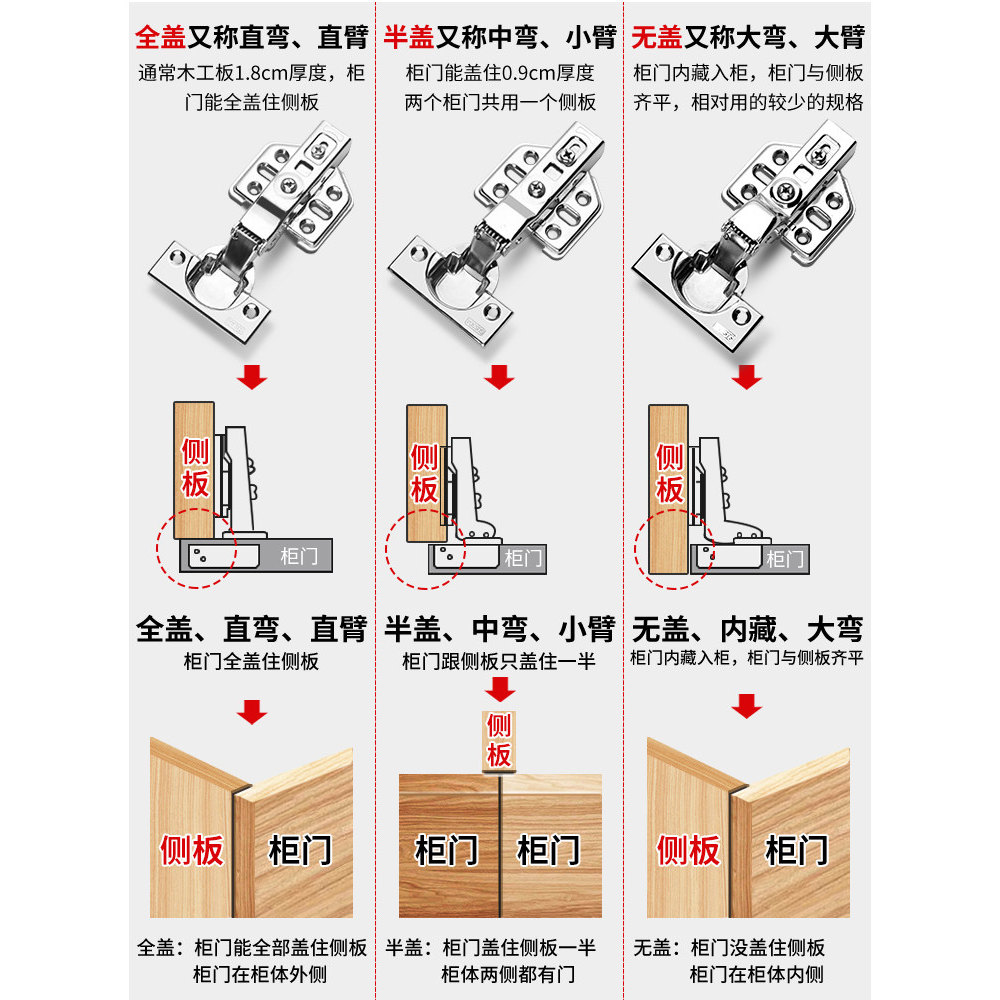 全盖又称直弯、直臂
通常木工板1.8cm厚度，柜门能全盖住侧板

侧板
柜门

全盖、直弯、直臂
柜门全盖住侧板

侧板
柜门

全盖：柜门能全部盖住侧板
柜门在柜体外侧

半盖又称中弯、小臂
柜门能盖住0.9cm厚度
两个柜门共用一个侧板

侧板
柜门

半盖、中弯、小臂
柜门跟侧板只盖住一半

侧板
柜门
柜门

半盖：柜门盖住侧板一半
柜体两侧都有门

无盖又称大弯、大臂
柜门内藏入柜，柜门与侧板齐平，相对用的较少的规格

侧板
柜门

无盖、内藏、大弯
柜门内藏入柜，柜门与侧板齐平

侧板
柜门

无盖：柜门没盖住侧板
柜门在柜体内侧