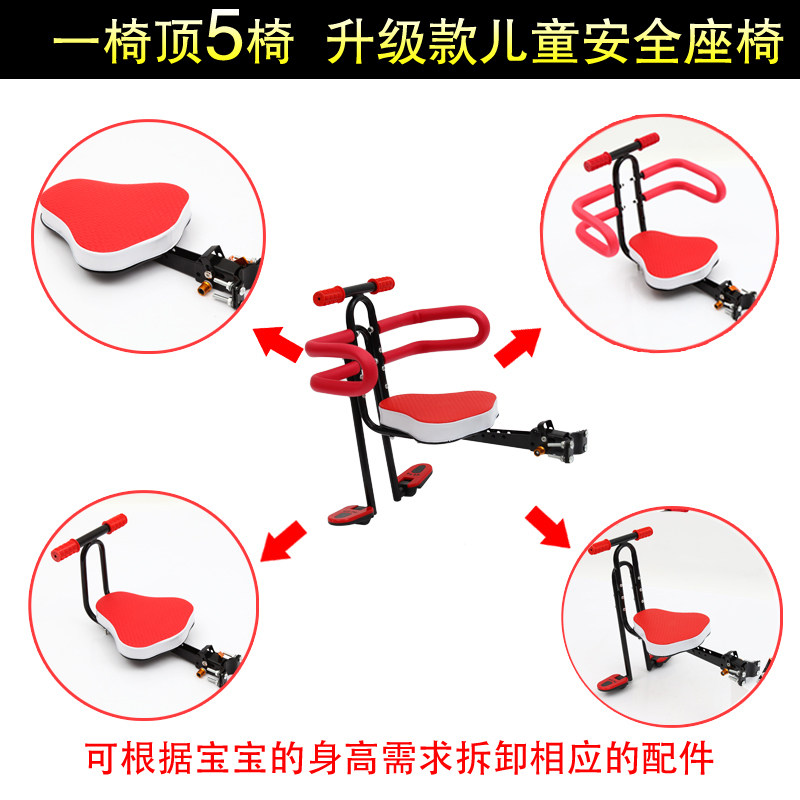 一椅顶5椅 升级款儿童安全座椅

可根据宝宝的身高需求拆卸相应的配件