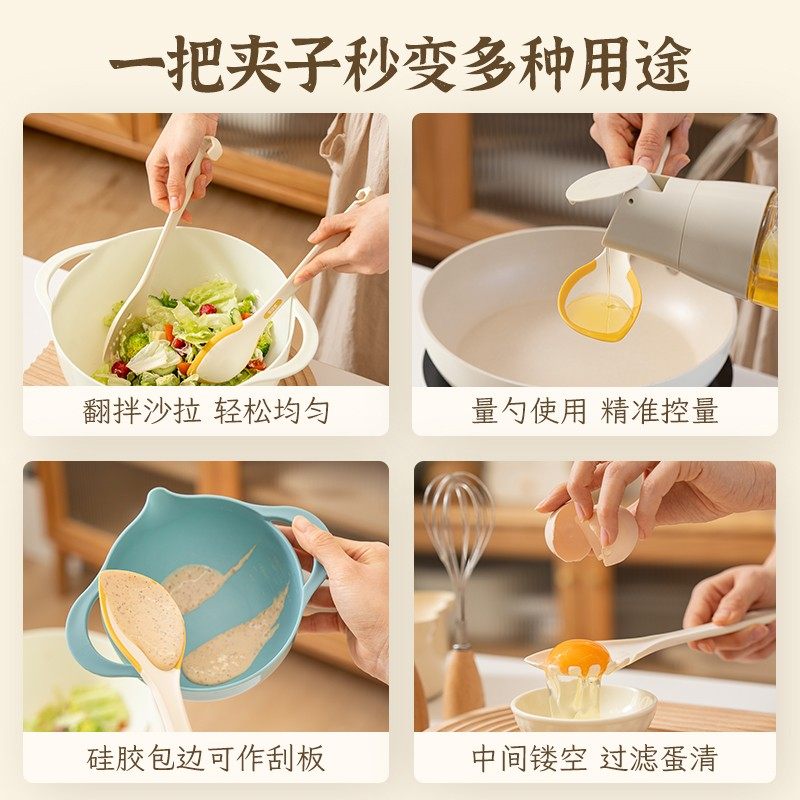 一把夹子秒变多种用途

翻拌沙拉 轻松均匀

量勺使用 精准控量

硅胶包边可作刮板

中间镂空 过滤蛋清