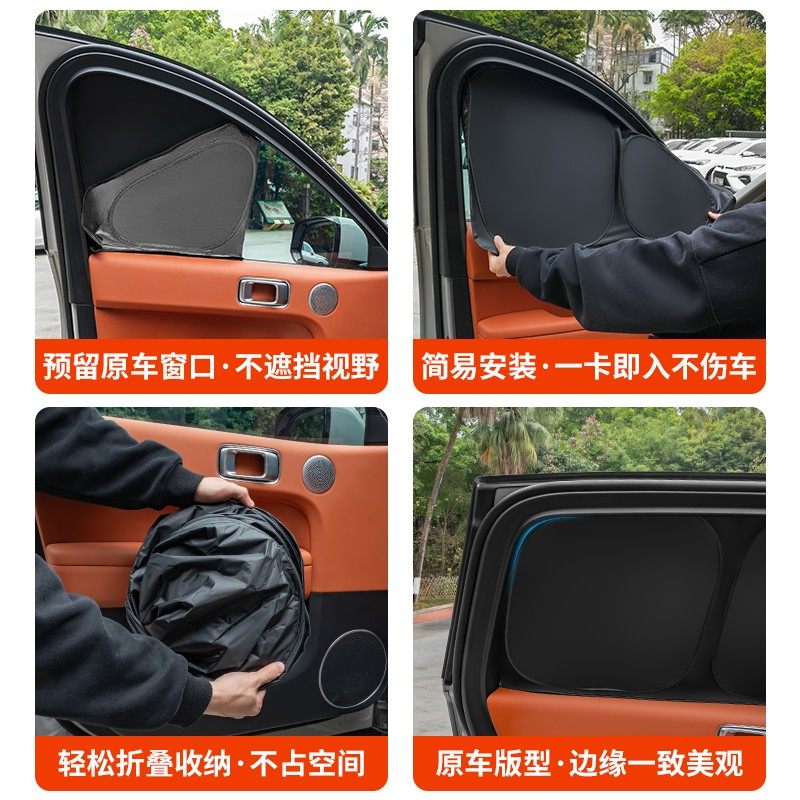 预留原车窗口·不遮挡视野

简易安装·一卡即入不伤车

轻松折叠收纳·不占空间

原车版型·边缘一致美观