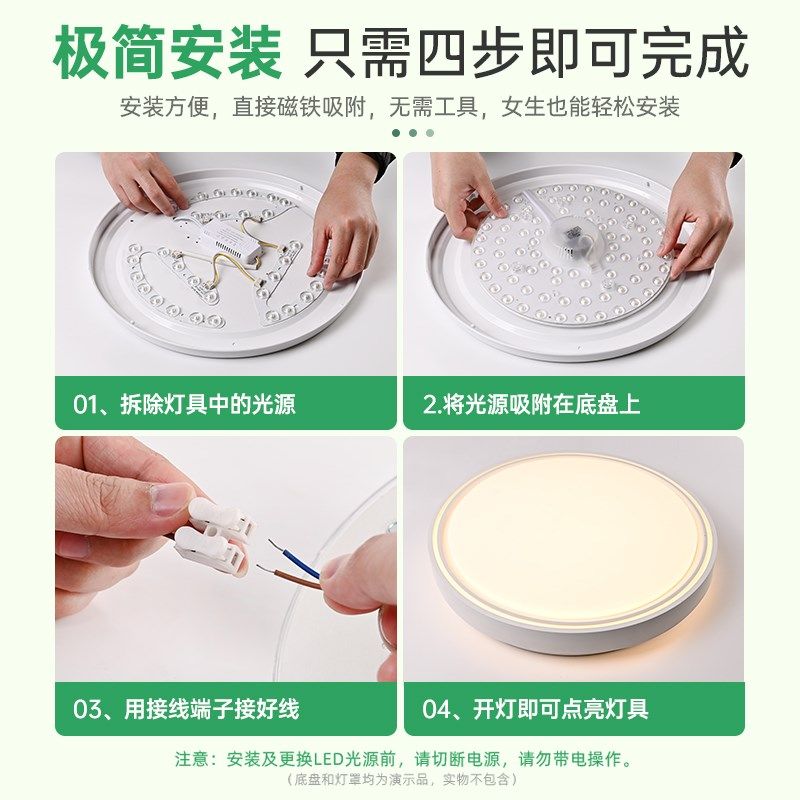 极简安装 只需四步即可完成

安装方便，直接磁铁吸附，无需工具，女生也能轻松安装

01、拆除灯具中的光源

2.将光源吸附在底盘上

03、用接线端子接好线

04、开灯即可点亮灯具

注意：安装及更换LED光源前，请切断电源，请勿带电操作。

（底盘和灯罩均为演示品，实物不包含）