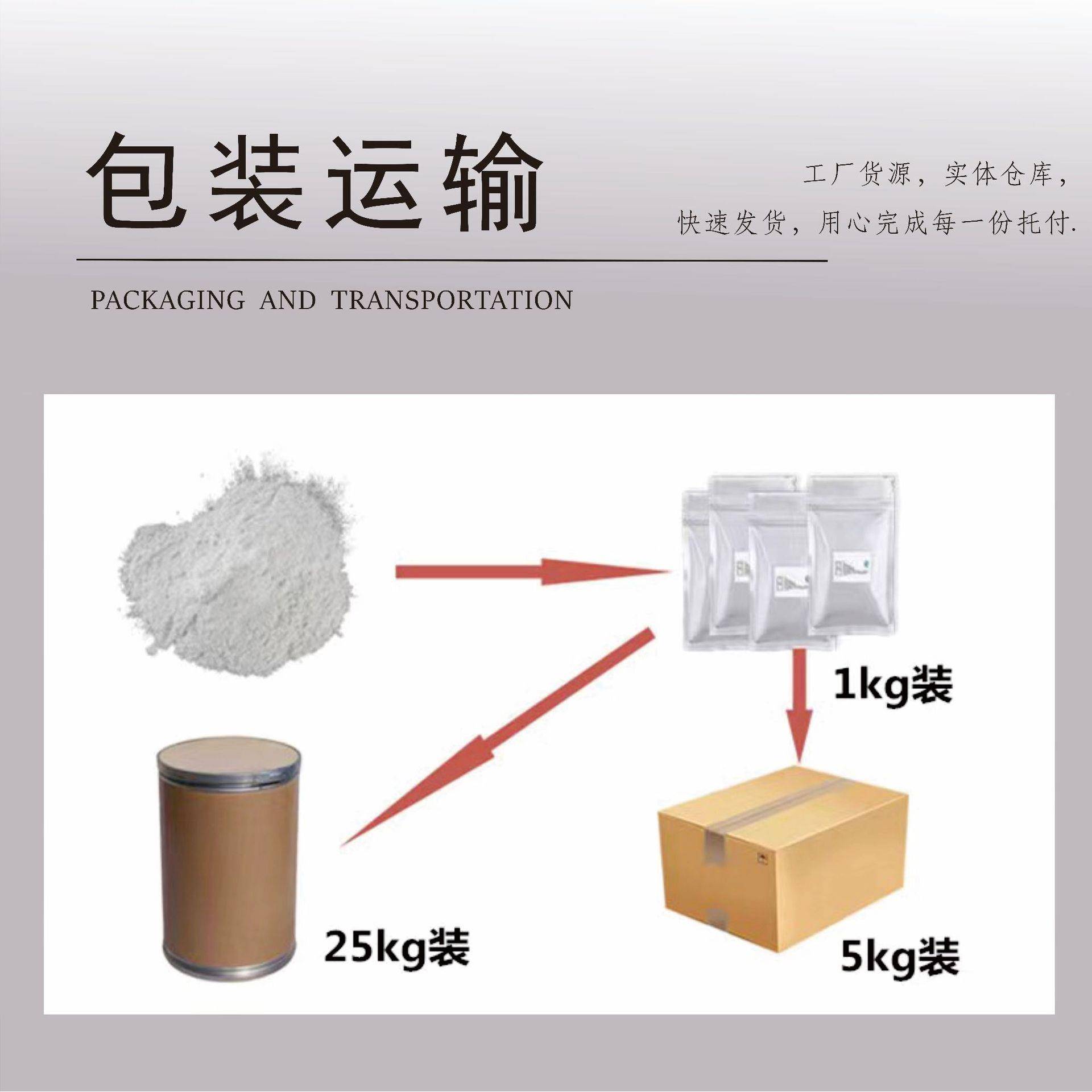 包装运输

工厂货源，实体仓库，
快速发货，用心完成每一份托付.

PACKAGING AND TRANSPORTATION

1kg装

25kg装

5kg装