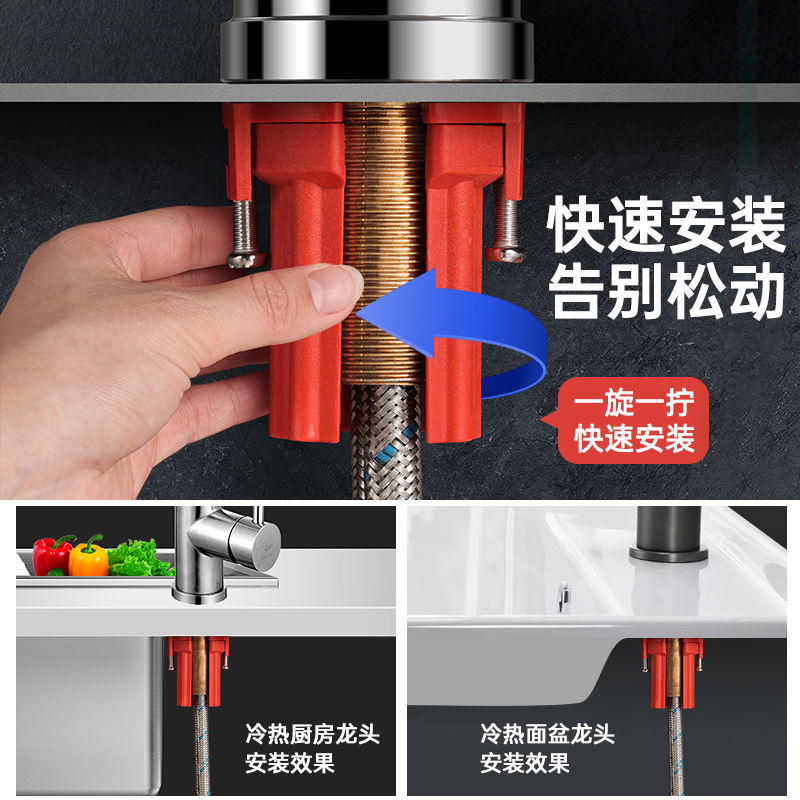 快速安装
告别松动

一旋一拧
快速安装

冷热厨房龙头
安装效果

冷热面盆龙头
安装效果