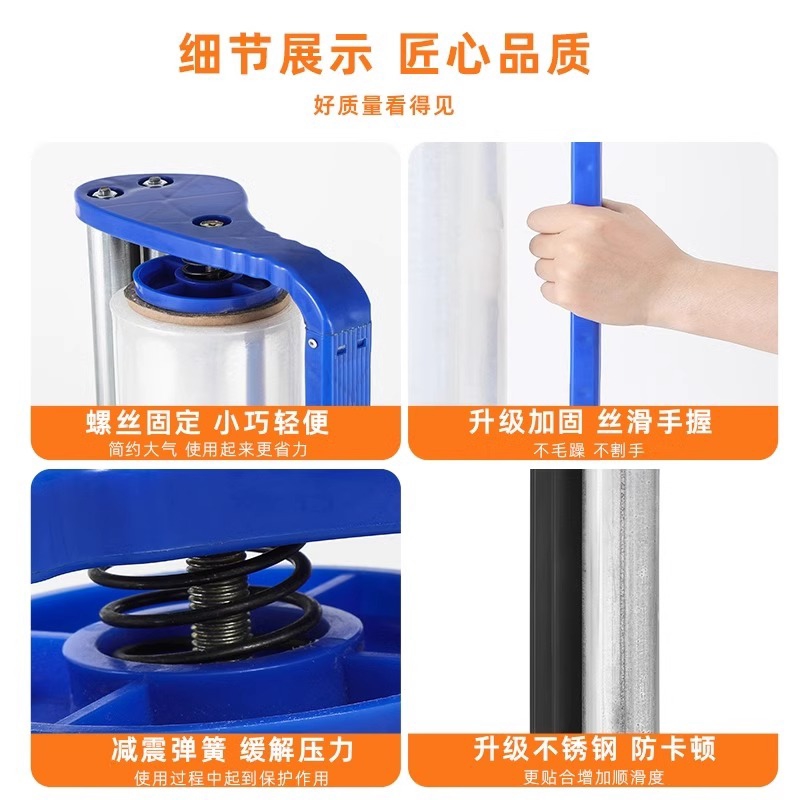 细节展示 匠心品质

好质量看得见

螺丝固定 小巧轻便

简约大气 使用起来更省力

升级加固 丝滑手握

不毛躁 不割手

减震弹簧 缓解压力

使用过程中起到保护作用

升级不锈钢 防卡顿

更贴合增加顺滑度