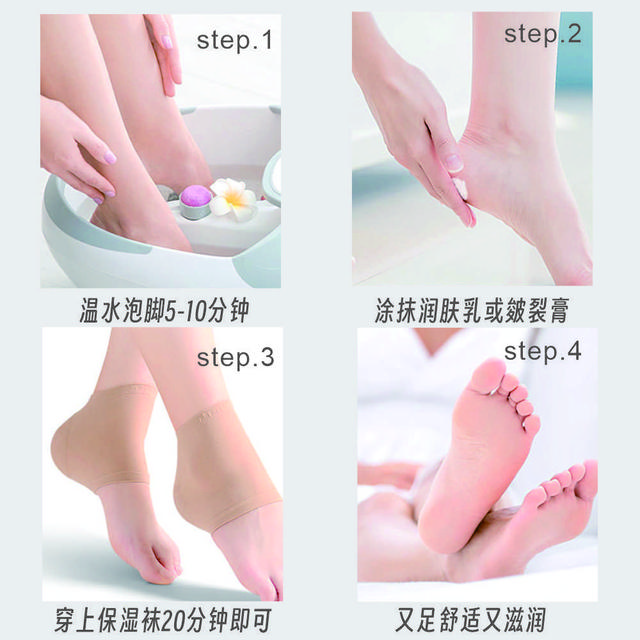 step.1

温水泡脚5-10分钟

step.2

涂抹润肤乳或皴裂膏

step.3

穿上保湿袜20分钟即可

step.4

又足舒适又滋润