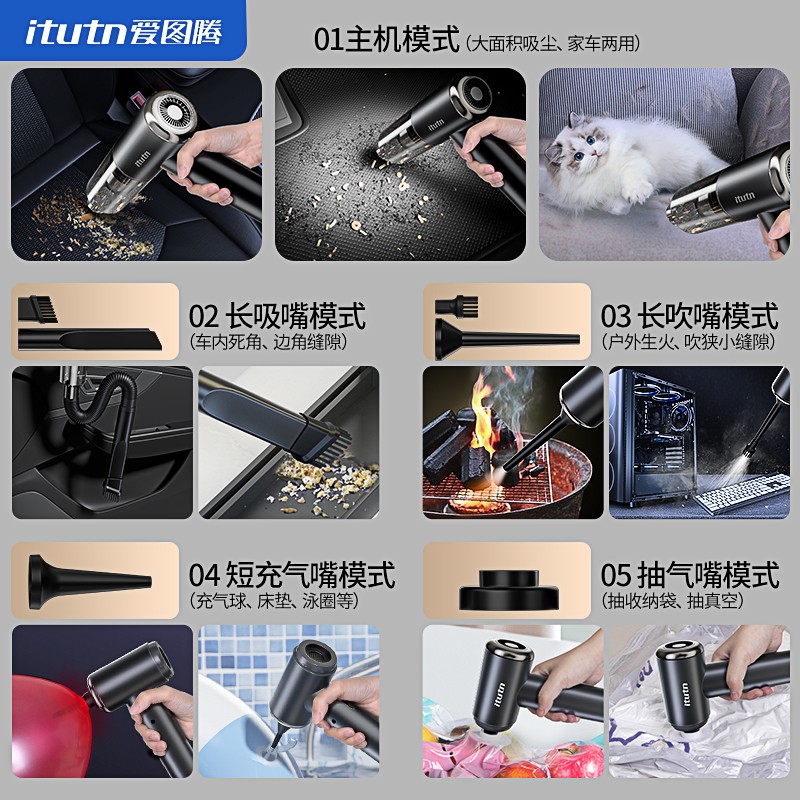 itutn爱图腾

01主机模式 (大面积吸尘、家车两用)

itutn

itutn

itutn

02 长吸嘴模式
(车内死角、边角缝隙)

03 长吹嘴模式
(户外生火、吹狭小缝隙)

04 短充气嘴模式
(充气球、床垫、泳圈等)

05 抽气嘴模式
(抽收纳袋、抽真空)

itutn

itutn