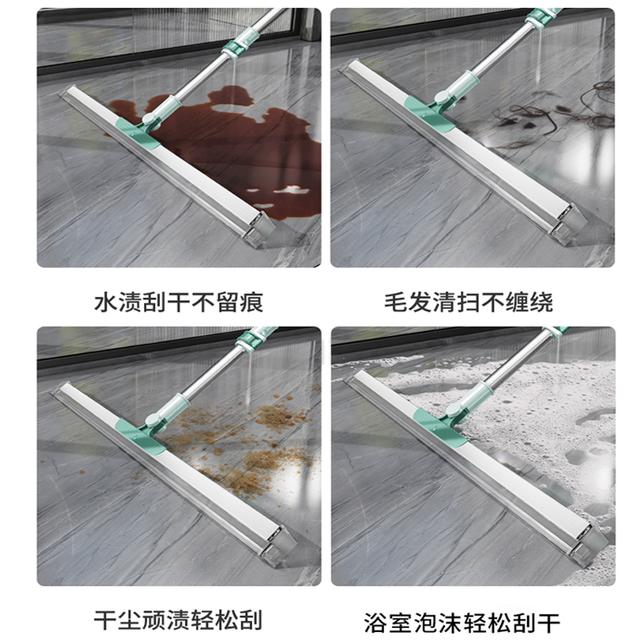 水渍刮干不留痕

毛发清扫不缠绕

干尘顽渍轻松刮

浴室泡沫轻松刮干