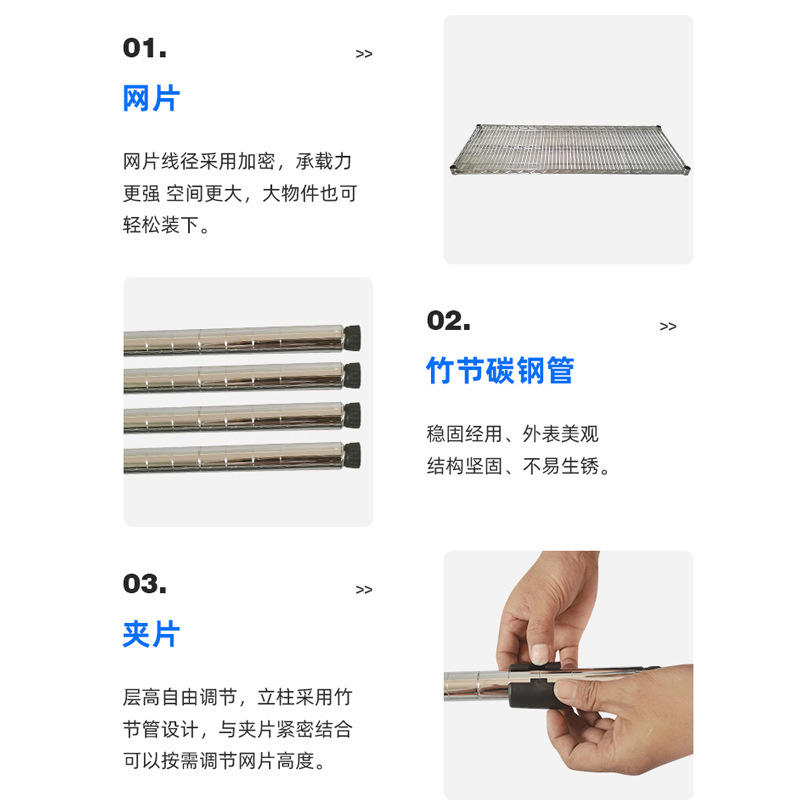 01.

>>

网片

网片线径采用加密，承载力更强 空间更大，大物件也可轻松装下。

02.

>>

竹节碳钢管

稳固经用、外表美观
结构坚固、不易生锈。

03.

>>

夹片

层高自由调节，立柱采用竹节管设计，与夹片紧密结合可以按需调节网片高度。