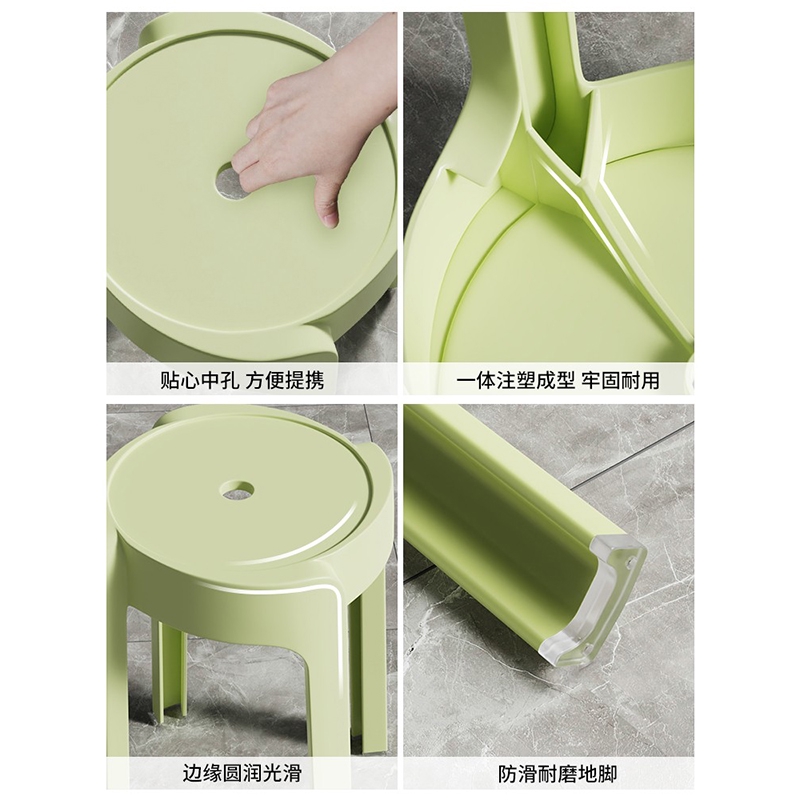 贴心中孔 方便提携

一体注塑成型 牢固耐用

边缘圆润光滑

防滑耐磨地脚