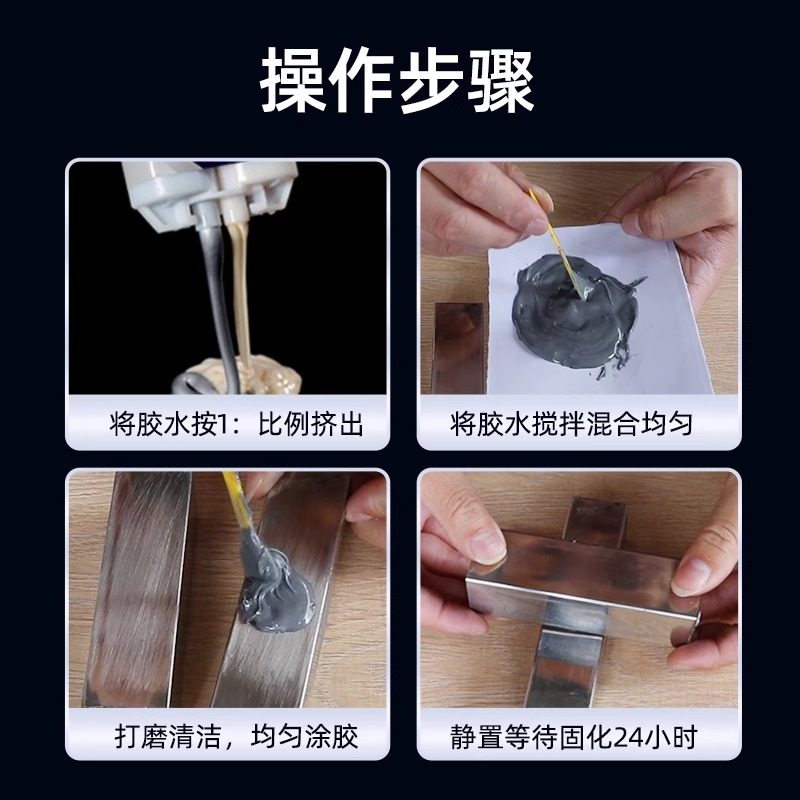 操作步骤

将胶水按1：比例挤出

将胶水搅拌混合均匀

打磨清洁，均匀涂胶

静置等待固化24小时