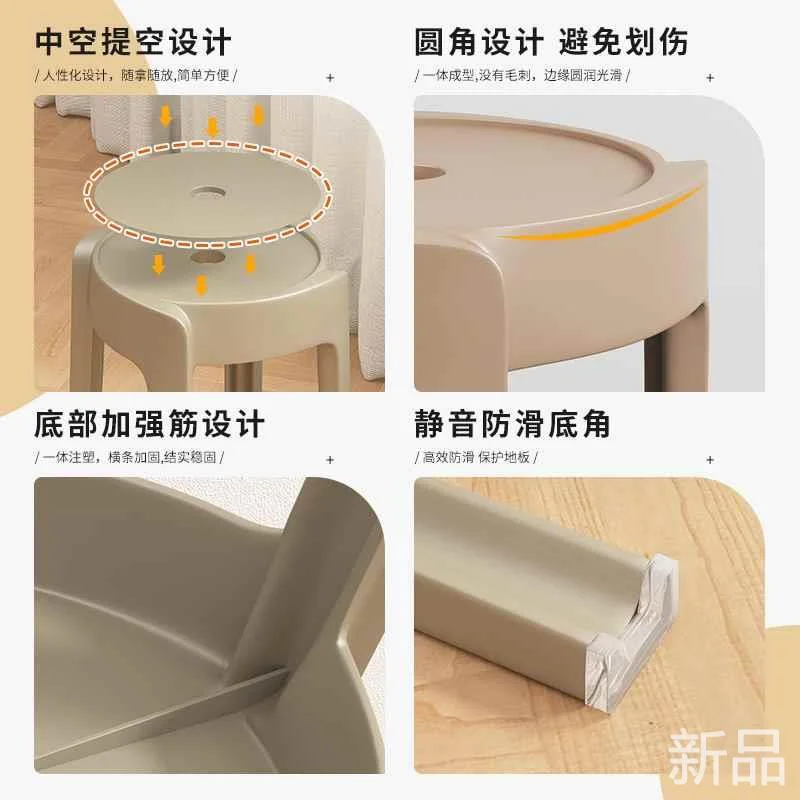 中空提空设计

/ 人性化设计，随拿随放,简单方便 /

+

圆角设计 避免划伤

/ 一体成型，没有毛刺，边缘圆润光滑 /

+

底部加强筋设计

/ 一体注塑，横条加固,结实稳固 /

+

静音防滑底角

/ 高效防滑 保护地板 /

+

新品