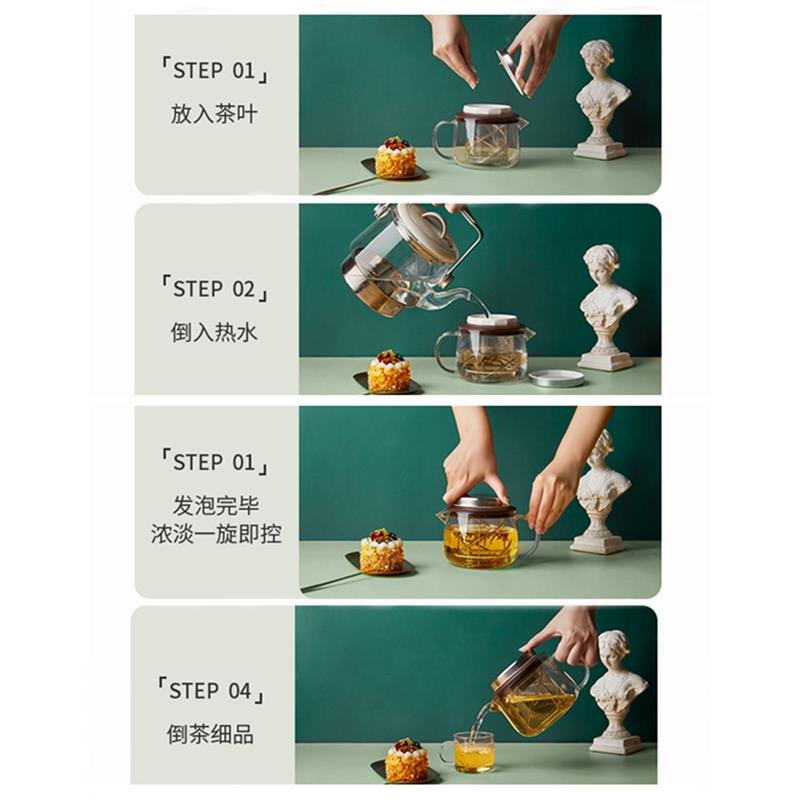 「STEP 01」
放入茶叶

「STEP 02」
倒入热水

「STEP 01」
发泡完毕
浓淡一旋即控

「STEP 04」
倒茶细品