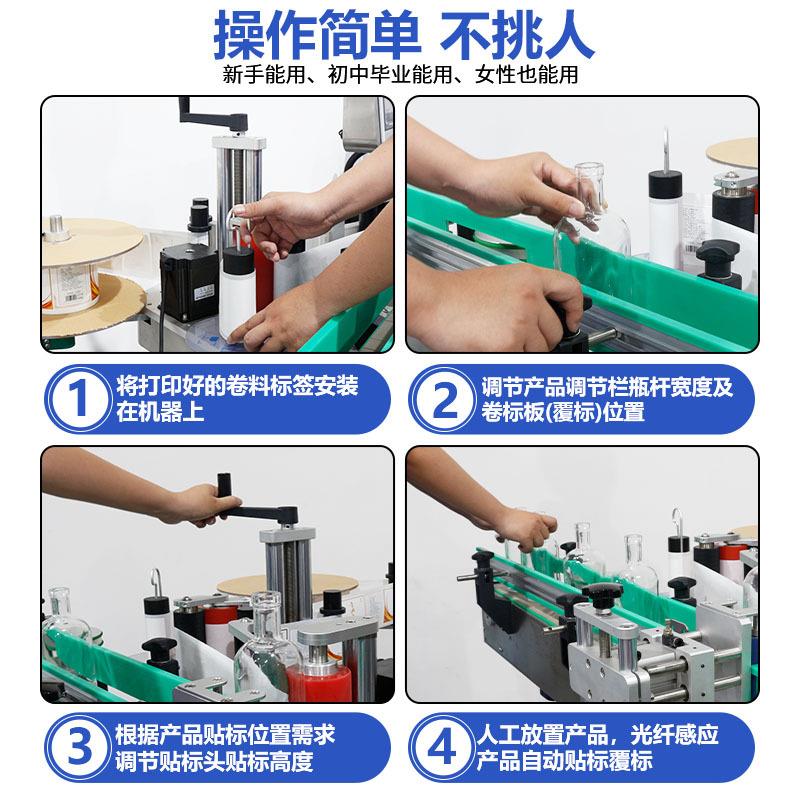 操作简单 不挑人

新手能用、初中毕业能用、女性也能用

1 将打印好的卷料标签安装在机器上

2 调节产品调节栏瓶杆宽度及卷标板(覆标)位置

3 根据产品贴标位置需求调节贴标头贴标高度

4 人工放置产品，光纤感应产品自动贴标覆标