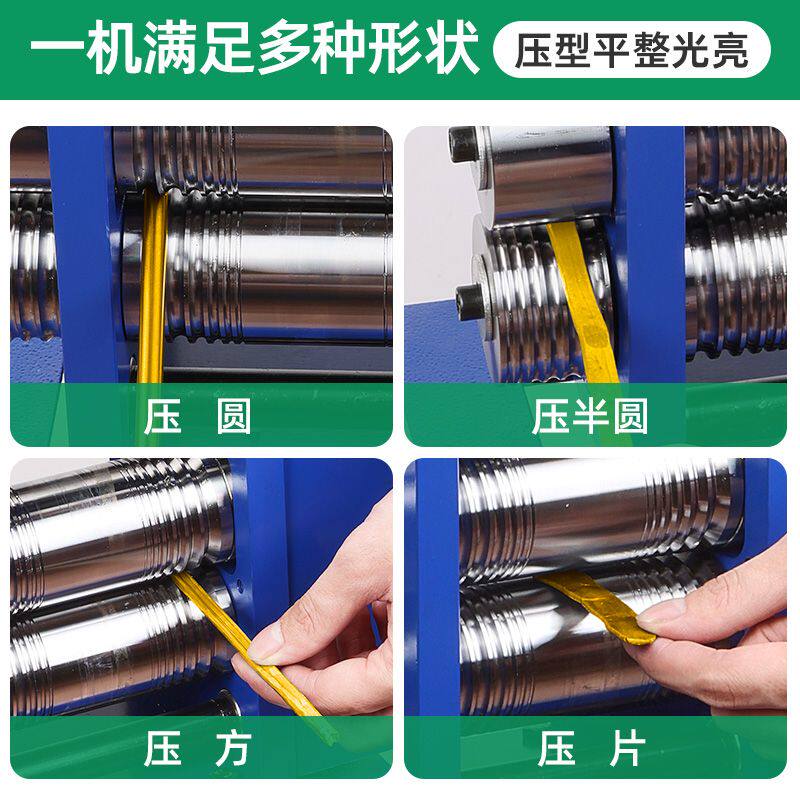 一机满足多种形状 压型平整光亮

压 圆

压半圆

压 方

压 片