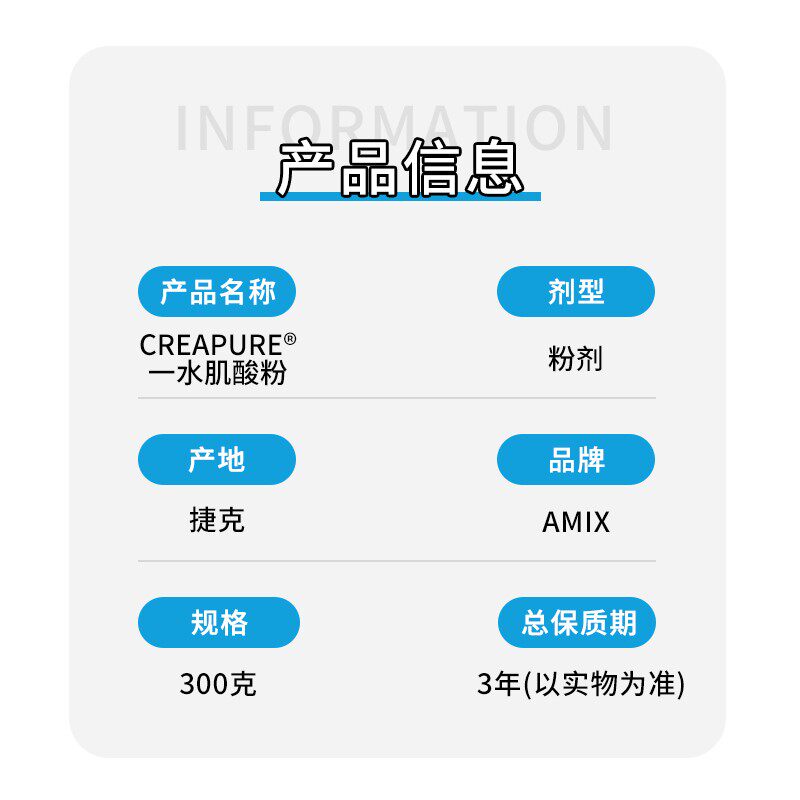 INFORMATION

产品信息

产品名称

CREAPURE®
一水肌酸粉

剂型

粉剂

产地

捷克

品牌

AMIX

规格

300克

总保质期

3年(以实物为准)