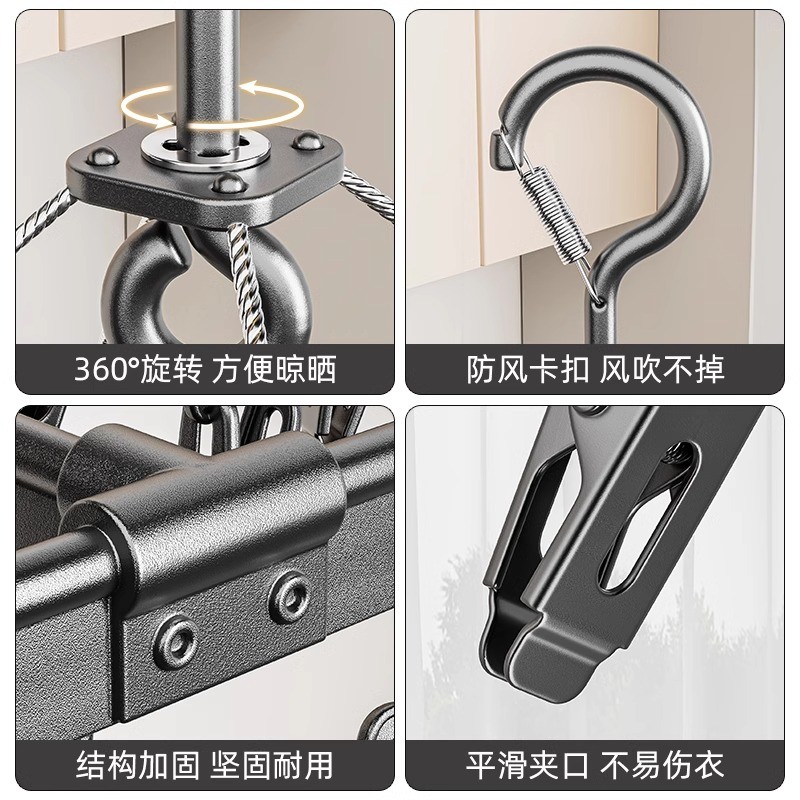 360°旋转 方便晾晒

防风卡扣 风吹不掉

结构加固 坚固耐用

平滑夹口 不易伤衣