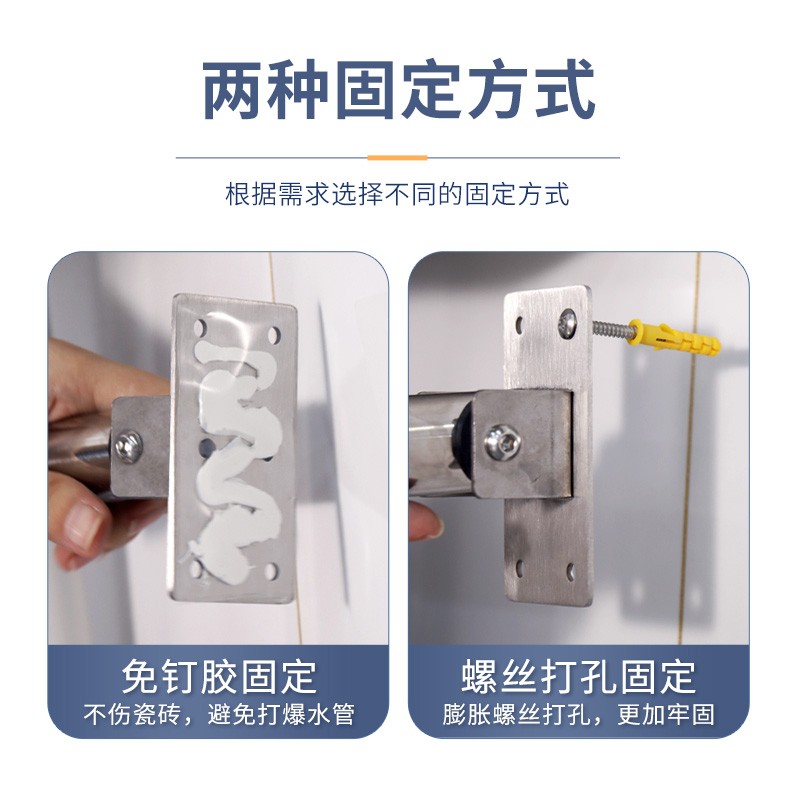 两种固定方式

根据需求选择不同的固定方式

免钉胶固定
不伤瓷砖，避免打爆水管

螺丝打孔固定
膨胀螺丝打孔，更加牢固