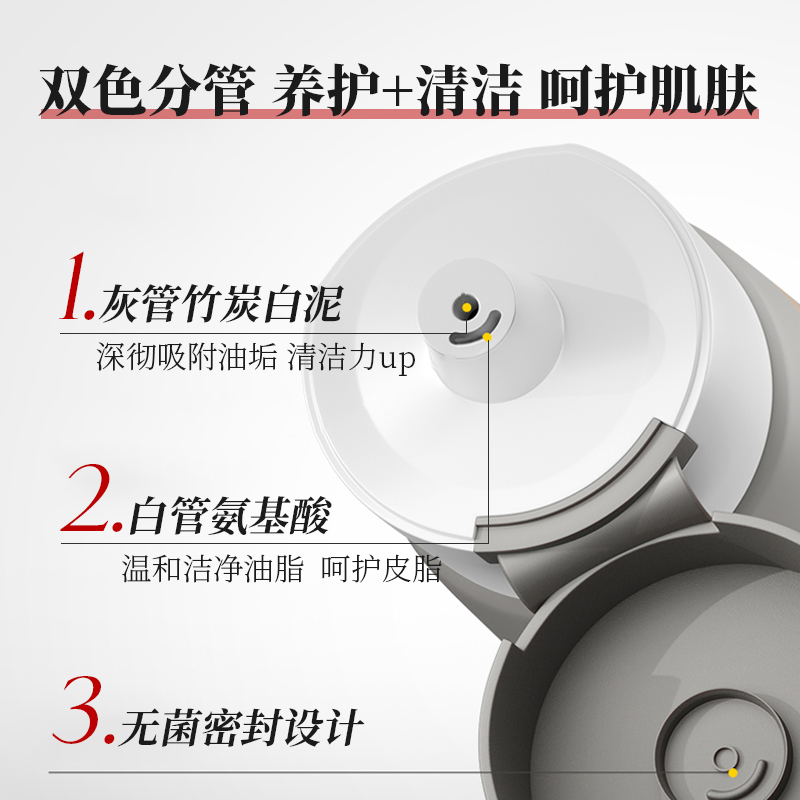 双色分管 养护+清洁 呵护肌肤

1.灰管竹炭白泥

深彻吸附油垢 清洁力up

2.白管氨基酸

温和洁净油脂 呵护皮脂

3.无菌密封设计