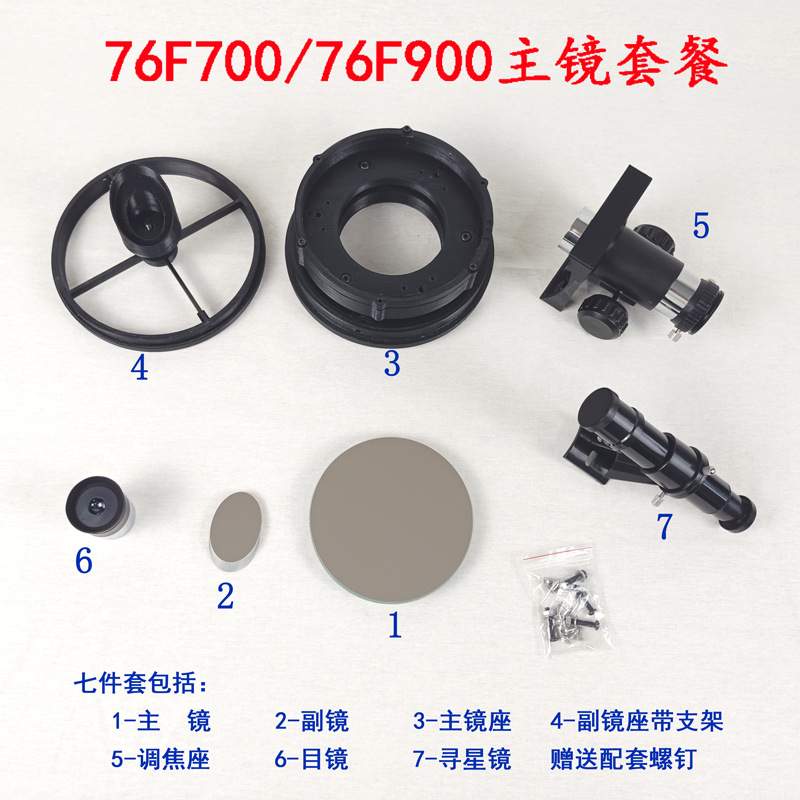 76F700/76F900主镜套餐

4

3

5

7

6

2

1

七件套包括：

1-主　镜　　2-副镜　　3-主镜座　　4-副镜座带支架

5-调焦座　　6-目镜　　7-寻星镜　　赠送配套螺钉