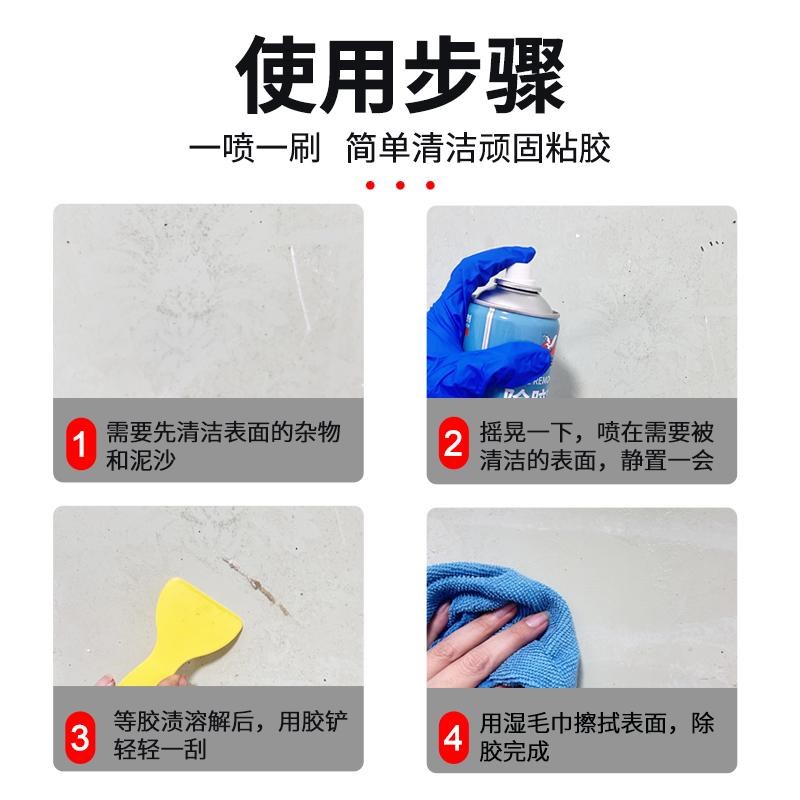 使用步骤

一喷一刷 简单清洁顽固粘胶

1 需要先清洁表面的杂物和泥沙

2 摇晃一下，喷在需要被清洁的表面，静置一会

3 等胶渍溶解后，用胶铲轻轻一刮

4 用湿毛巾擦拭表面，除胶完成