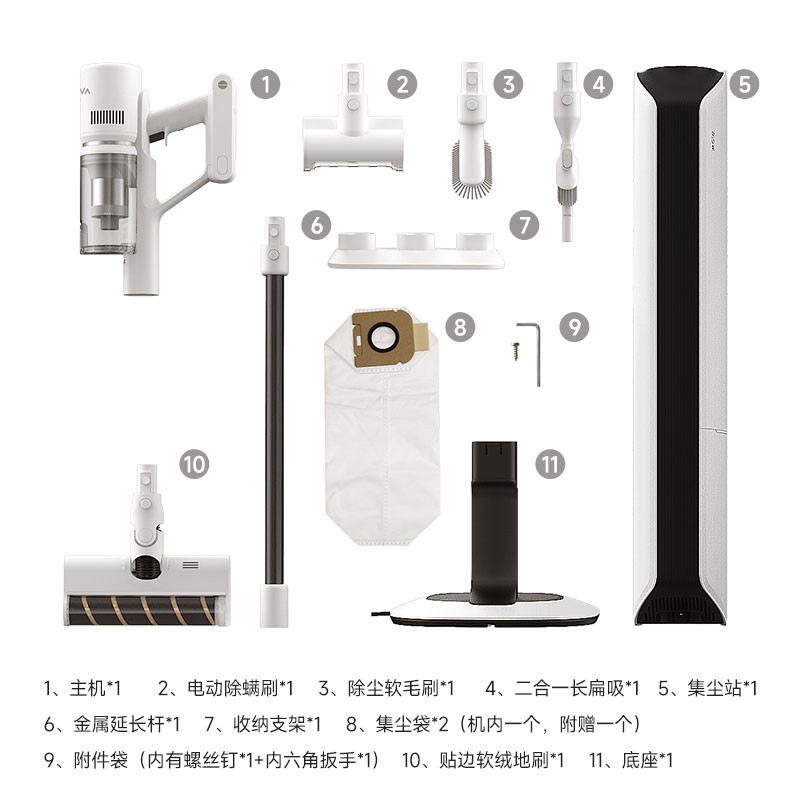 1
2
3
4
5
6
7
8
9
10
11

1、主机*1　2、电动除螨刷*1　3、除尘软毛刷*1　4、二合一长扁吸*1　5、集尘站*1
6、金属延长杆*1　7、收纳支架*1　8、集尘袋*2（机内一个，附赠一个）
9、附件袋（内有螺丝钉*1+内六角扳手*1）　10、贴边软绒地刷*1　11、底座*1