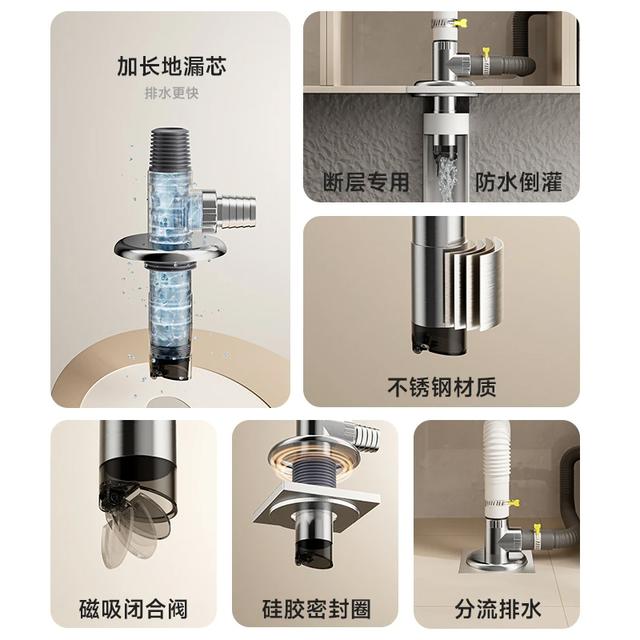 加长地漏芯
排水更快

断层专用

防水倒灌

不锈钢材质

磁吸闭合阀

硅胶密封圈

分流排水