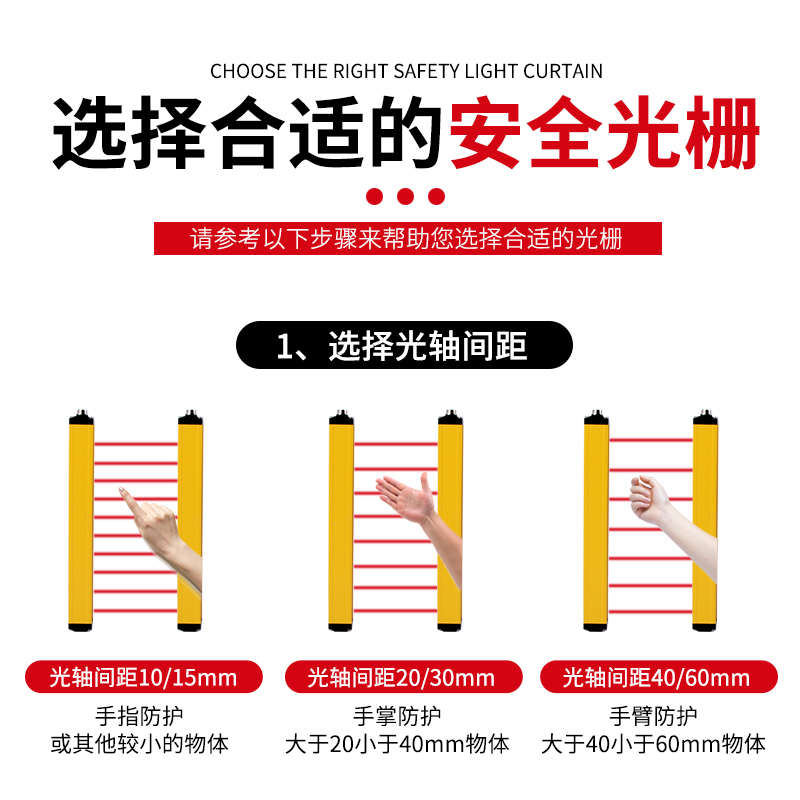 CHOOSE THE RIGHT SAFETY LIGHT CURTAIN

选择合适的安全光栅

请参考以下步骤来帮助您选择合适的光栅

1、选择光轴间距

光轴间距10/15mm
手指防护
或其他较小的物体

光轴间距20/30mm
手掌防护
大于20小于40mm物体

光轴间距40/60mm
手臂防护
大于40小于60mm物体