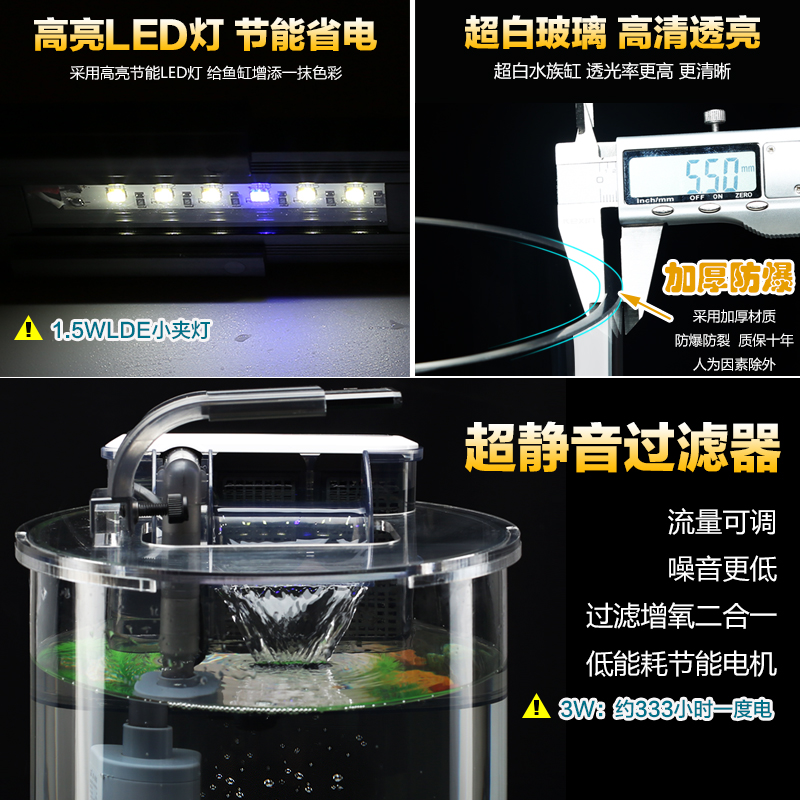 高亮LED灯 节能省电

采用高亮节能LED灯 给鱼缸增添一抹色彩

1.5WLDE小夹灯

超白玻璃 高清透亮

超白水族缸 透光率更高 更清晰

5.50 mm

inch/mm OFF ON ZERO

加厚防爆

采用加厚材质

防爆防裂 质保十年

人为因素除外

超静音过滤器

流量可调

噪音更低

过滤增氧二合一

低能耗节能电机

3W：约333小时一度电