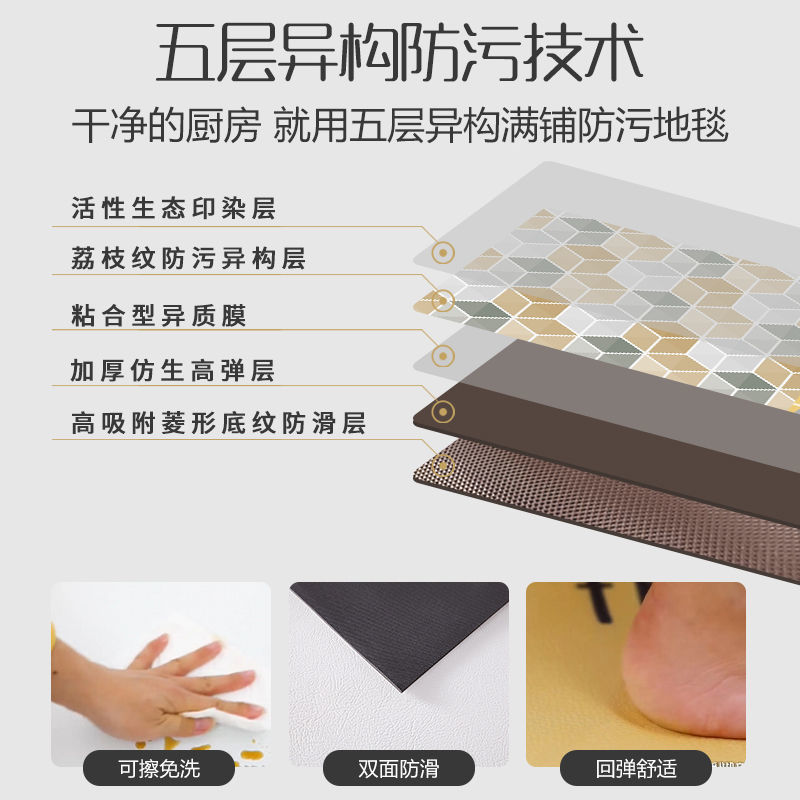 五层异构防污技术

干净的厨房 就用五层异构满铺防污地毯

活性生态印染层

荔枝纹防污异构层

粘合型异质膜

加厚仿生高弹层

高吸附菱形底纹防滑层

可擦免洗

双面防滑

回弹舒适