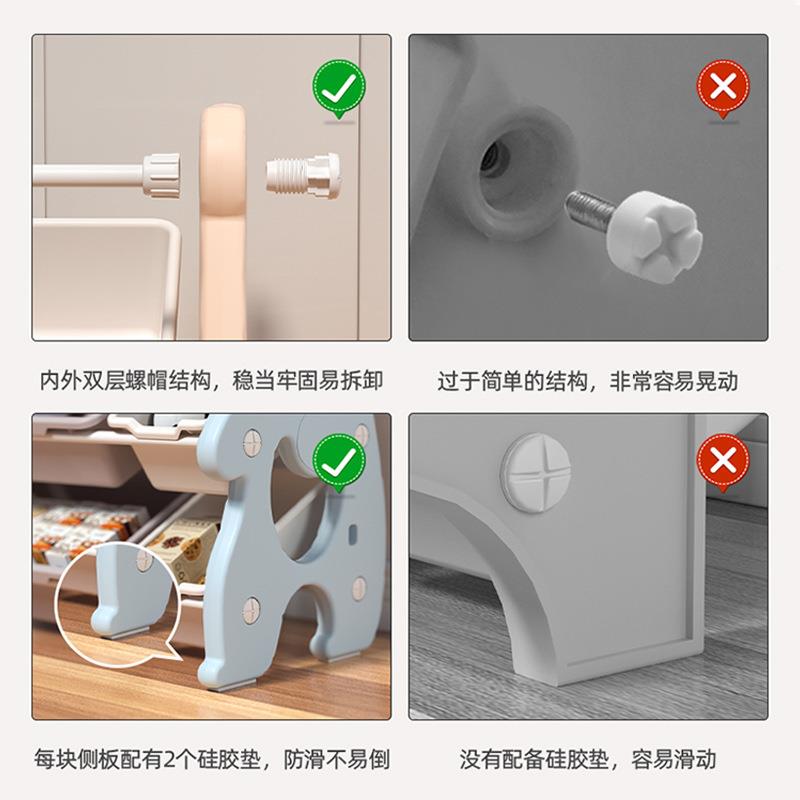 内外双层螺帽结构，稳当牢固易拆卸

过于简单的结构，非常容易晃动

每块侧板配有2个硅胶垫，防滑不易倒

没有配备硅胶垫，容易滑动