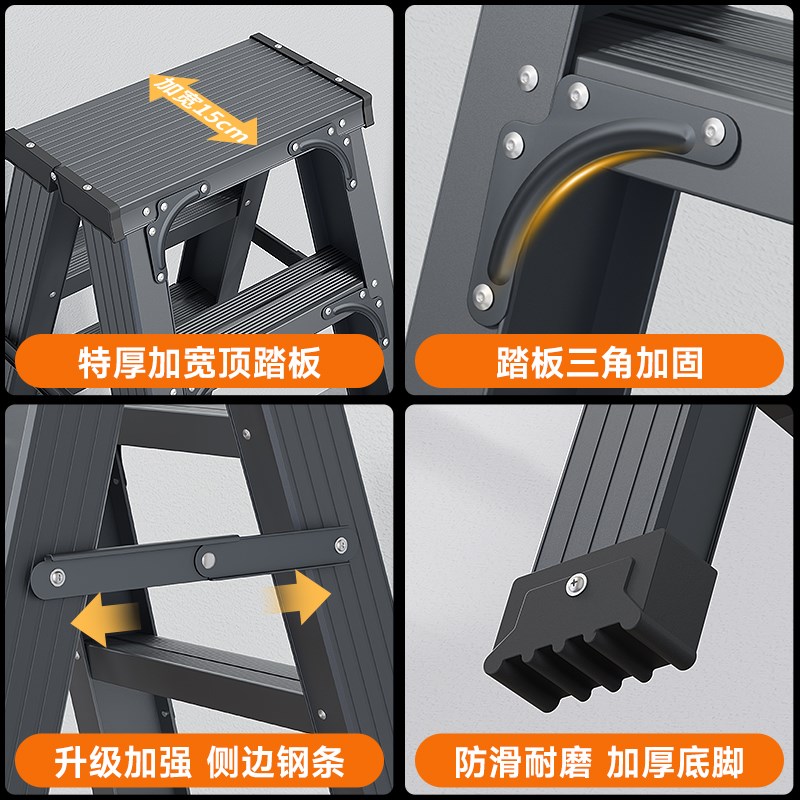 加宽15cm

特厚加宽顶踏板

踏板三角加固

升级加强 侧边钢条

防滑耐磨 加厚底脚