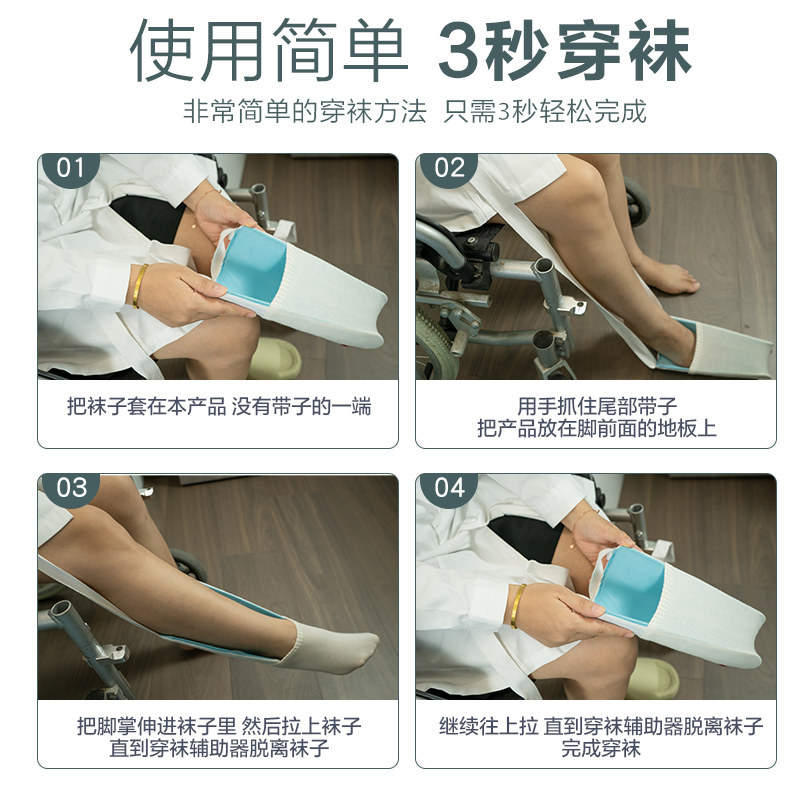 使用简单 3秒穿袜

非常简单的穿袜方法 只需3秒轻松完成

01

把袜子套在本产品 没有带子的一端

02

用手抓住尾部带子
把产品放在脚前面的地板上

03

把脚掌伸进袜子里 然后拉上袜子
直到穿袜辅助器脱离袜子

04

继续往上拉 直到穿袜辅助器脱离袜子
完成穿袜