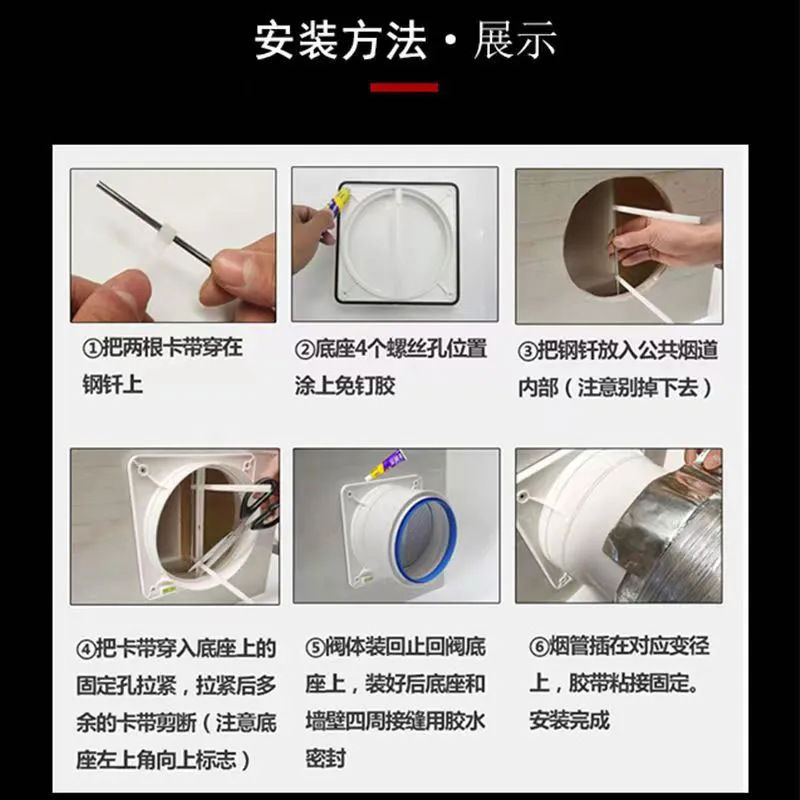 安装方法·展示

①把两根卡带穿在钢钎上

②底座4个螺丝孔位置涂上免钉胶

③把钢钎放入公共烟道内部（注意别掉下去）

④把卡带穿入底座上的固定孔拉紧，拉紧后多余的卡带剪断（注意底座左上角向上标志）

⑤阀体装回止回阀底座上，装好后底座和墙壁四周接缝用胶水密封

⑥烟管插在对应变径上，胶带粘接固定。安装完成