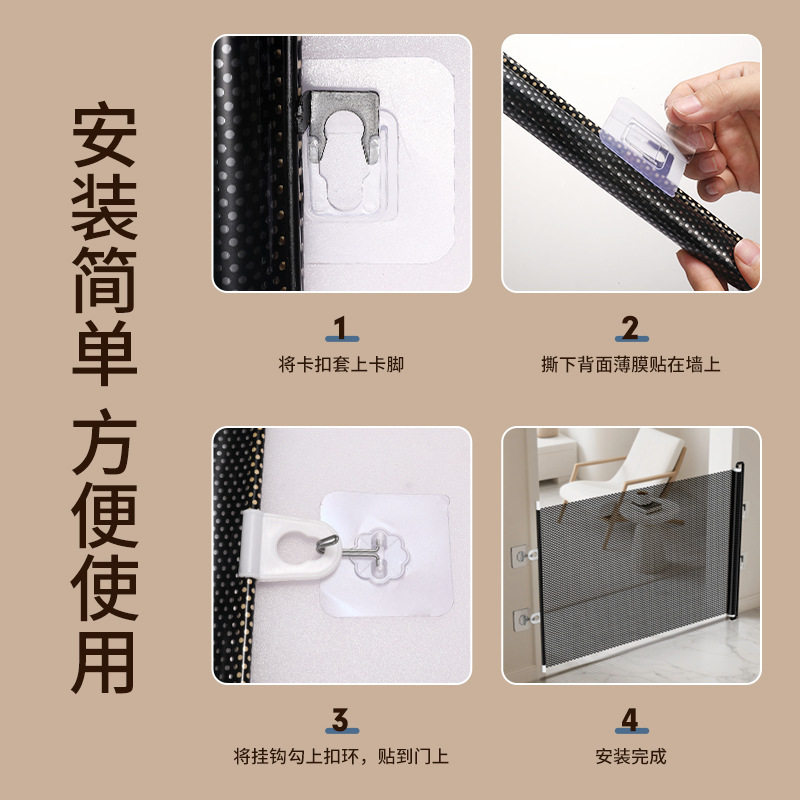 安装简单 方便使用

1
将卡扣套上卡脚

2
撕下背面薄膜贴在墙上

3
将挂钩勾上扣环，贴到门上

4
安装完成