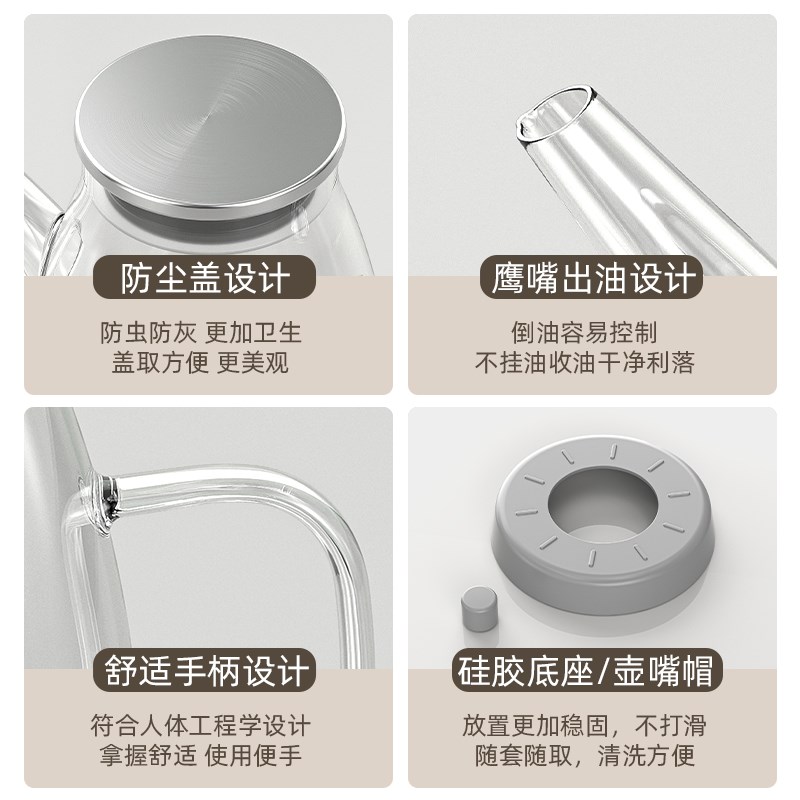 防尘盖设计

防虫防灰 更加卫生
盖取方便 更美观

鹰嘴出油设计

倒油容易控制
不挂油收油干净利落

舒适手柄设计

符合人体工程学设计
拿握舒适 使用便手

硅胶底座/壶嘴帽

放置更加稳固，不打滑
随套随取，清洗方便