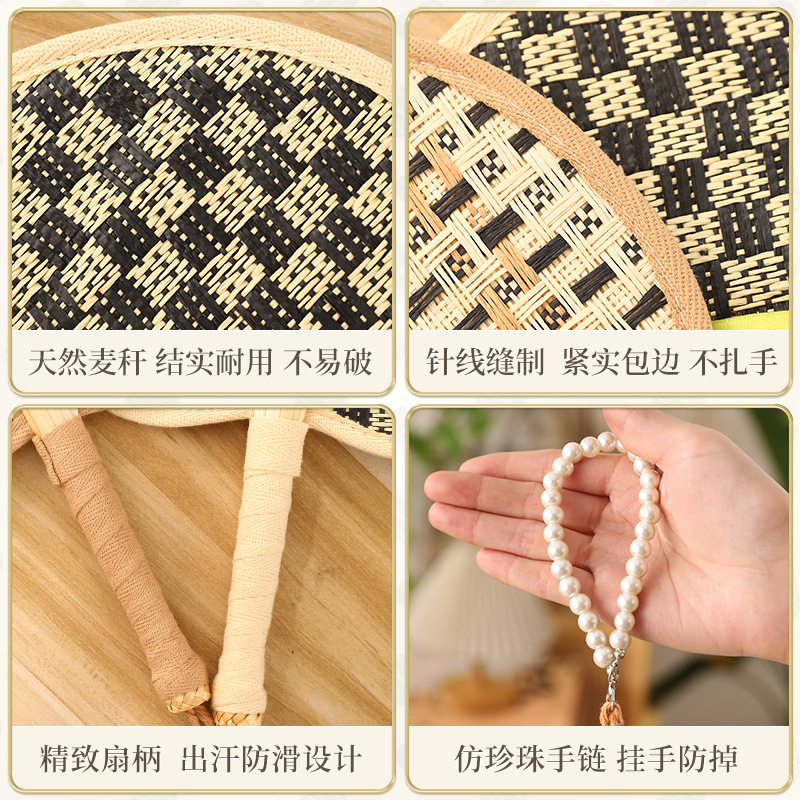 天然麦秆 结实耐用 不易破

针线缝制 紧实包边 不扎手

精致扇柄 出汗防滑设计

仿珍珠手链 挂手防掉