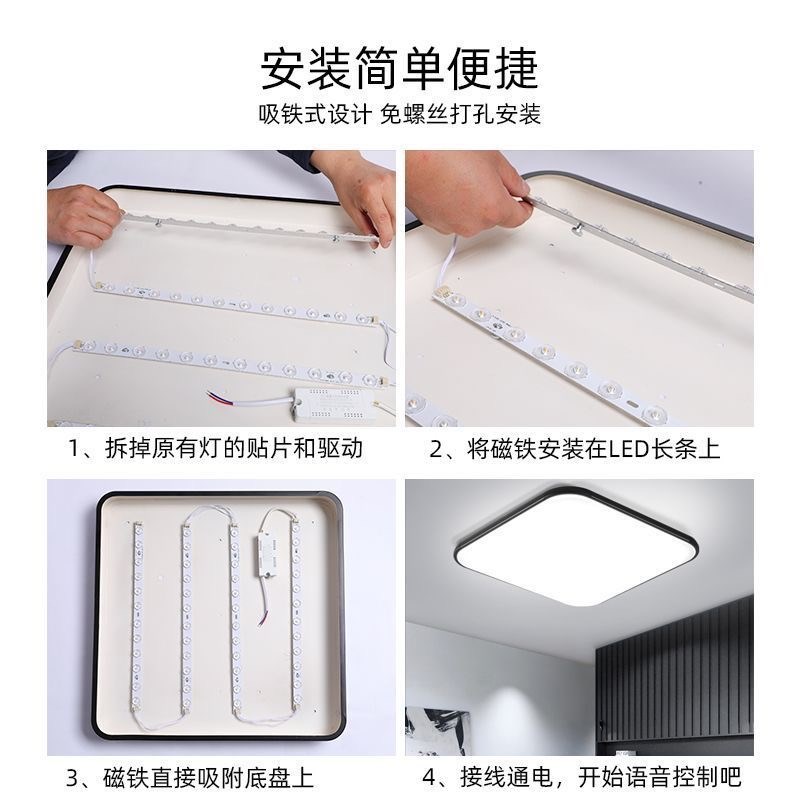 安装简单便捷

吸铁式设计 免螺丝打孔安装

1、拆掉原有灯的贴片和驱动

2、将磁铁安装在LED长条上

3、磁铁直接吸附底盘上

4、接线通电，开始语音控制吧